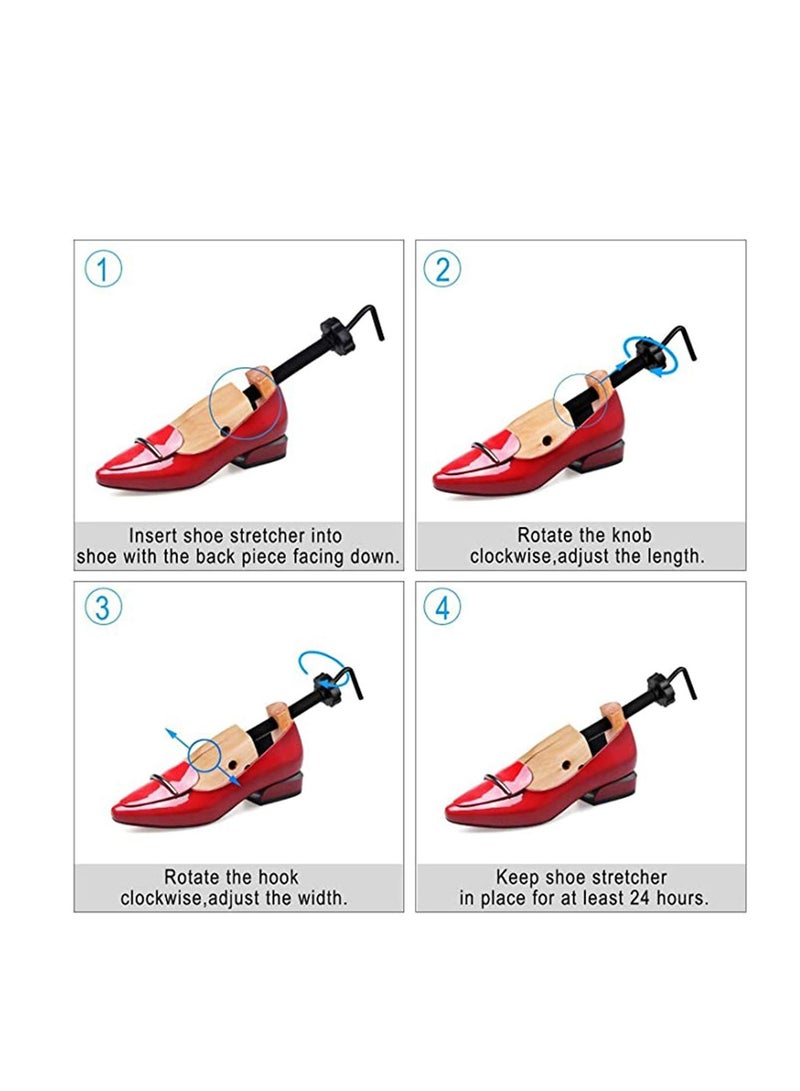 1

Insert shoe stretcher into shoe with the back piece facing down.

2

Rotate the knob clockwise,adjust the length.

3

Rotate the hook clockwise,adjust the width.

4

Keep shoe stretcher in place for at least 24 hours.