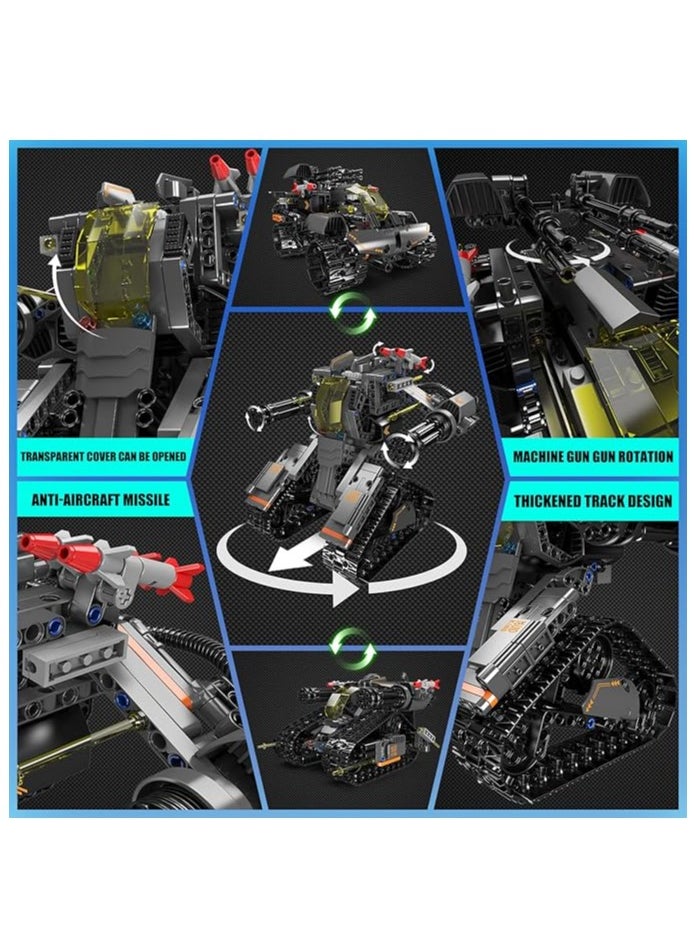 TRANSPARENT COVER CAN BE OPENED

MACHINE GUN GUN ROTATION

ANTI-AIRCRAFT MISSILE

THICKENED TRACK DESIGN