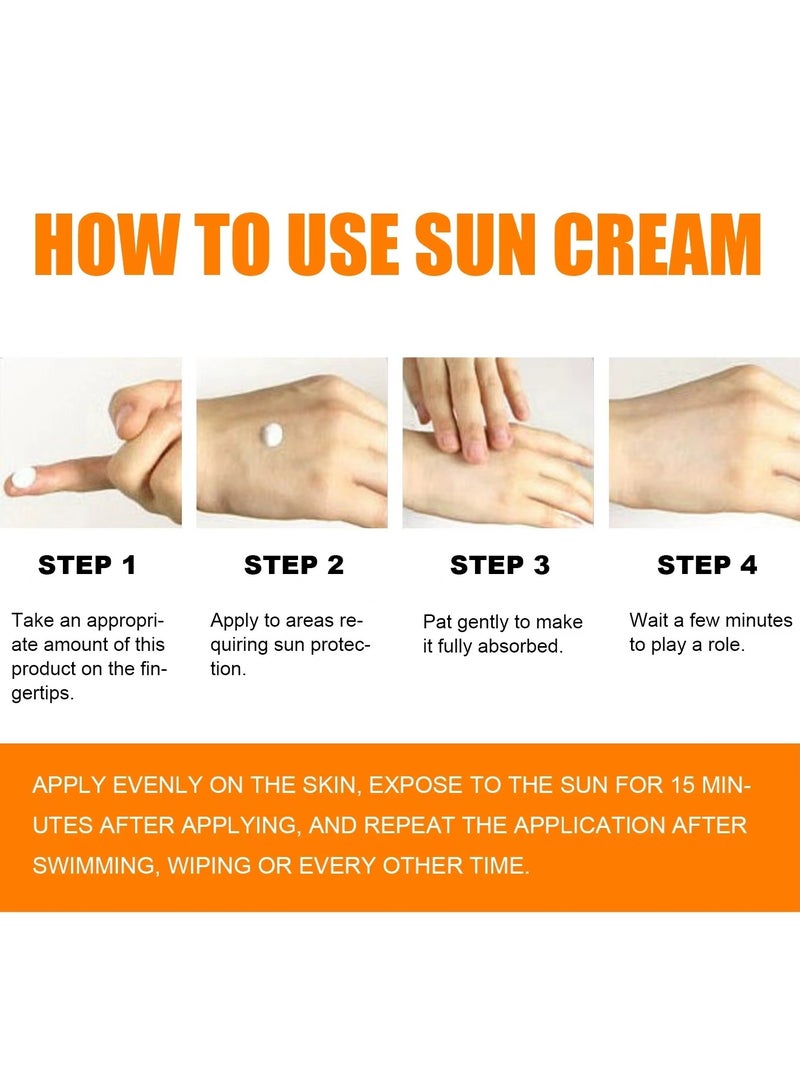 HOW TO USE SUN CREAM

STEP 1

Take an appropriate amount of this product on the fingertips.

STEP 2

Apply to areas requiring sun protection.

STEP 3

Pat gently to make it fully absorbed.

STEP 4

Wait a few minutes to play a role.

APPLY EVENLY ON THE SKIN, EXPOSE TO THE SUN FOR 15 MINUTES AFTER APPLYING, AND REPEAT THE APPLICATION AFTER SWIMMING, WIPING OR EVERY OTHER TIME.