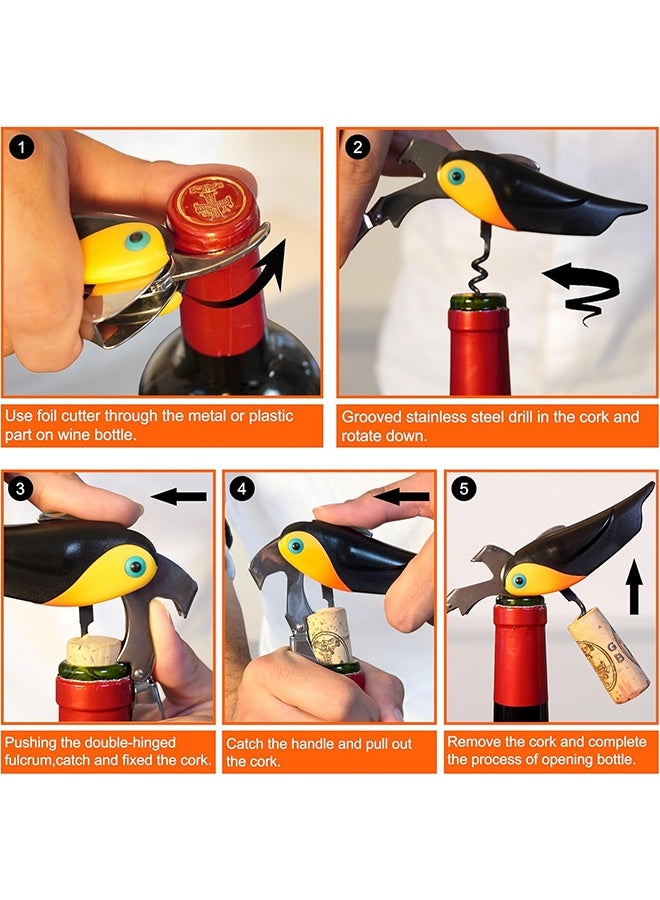 1

Use foil cutter through the metal or plastic part on wine bottle.

2

Grooved stainless steel drill in the cork and rotate down.

3

Pushing the double-hinged fulcrum,catch and fixed the cork.

4

Catch the handle and pull out the cork.

5

Remove the cork and complete the process of opening bottle.