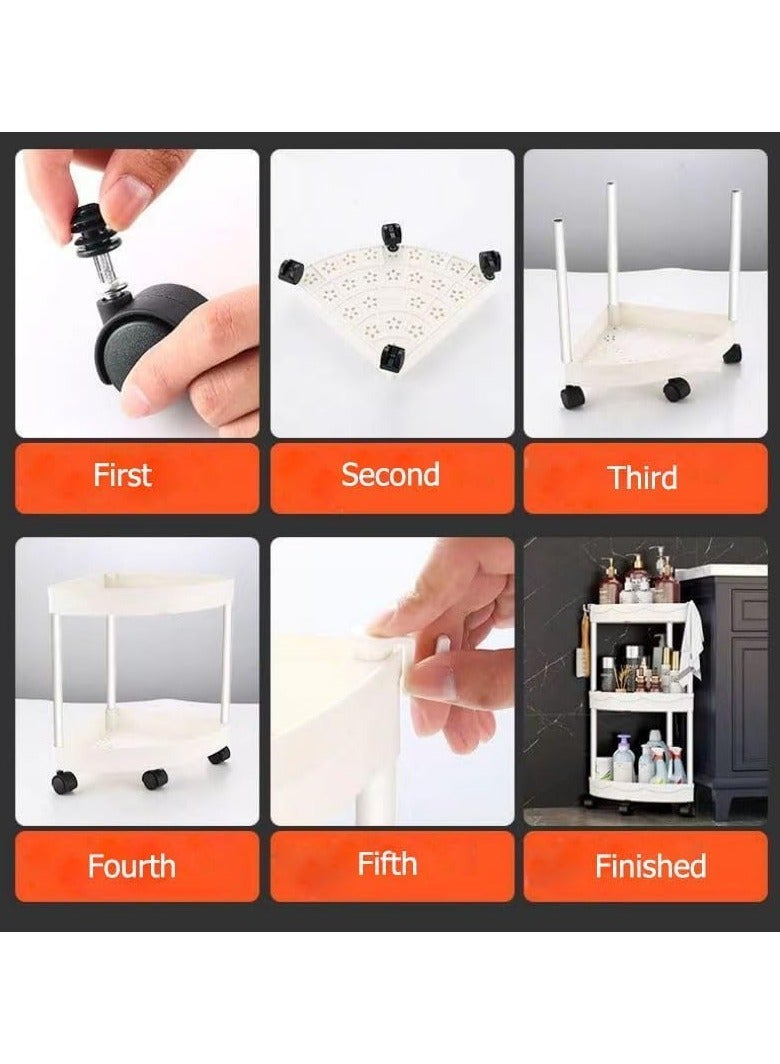 First

Second

Third

Fourth

Fifth

Finished