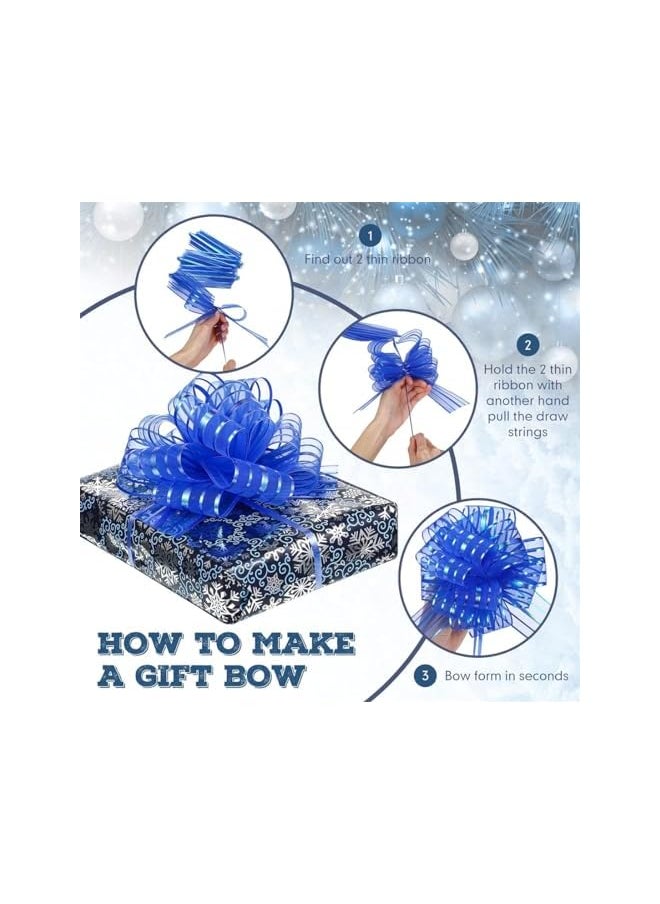 1
Find out 2 thin ribbon

2
Hold the 2 thin ribbon with another hand pull the draw strings

HOW TO MAKE A GIFT BOW

3
Bow form in seconds