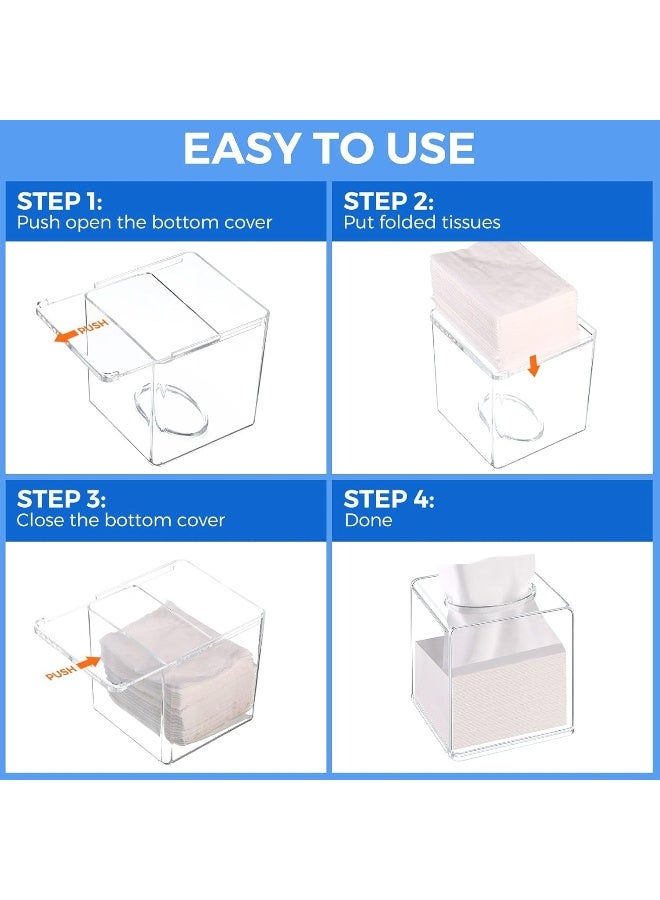 EASY TO USE

STEP 1:
Push open the bottom cover

PUSH

STEP 2:
Put folded tissues

STEP 3:
Close the bottom cover

PUSH

STEP 4:
Done