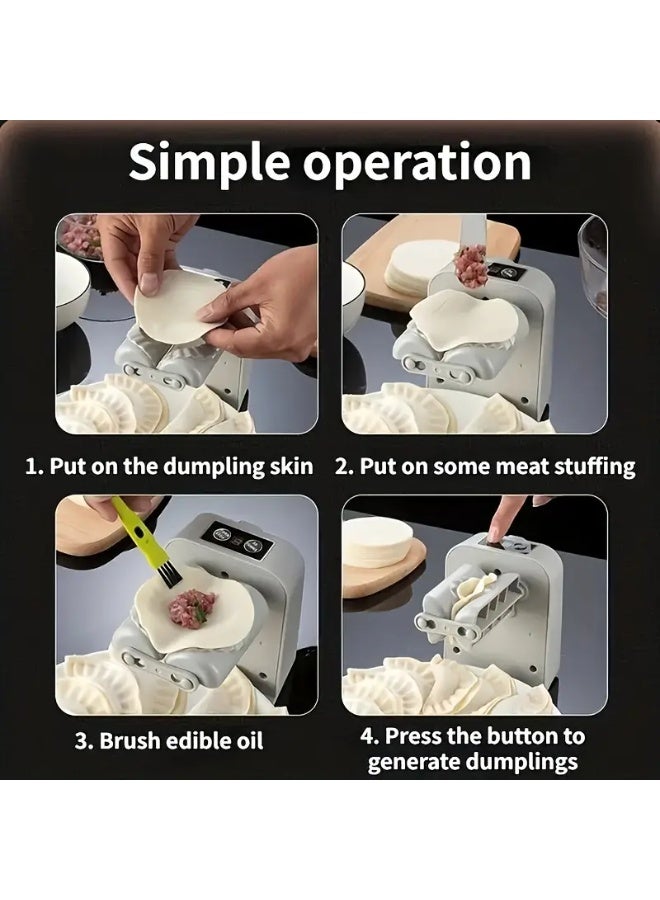 Simple operation

1. Put on the dumpling skin

2. Put on some meat stuffing

3. Brush edible oil

4. Press the button to generate dumplings