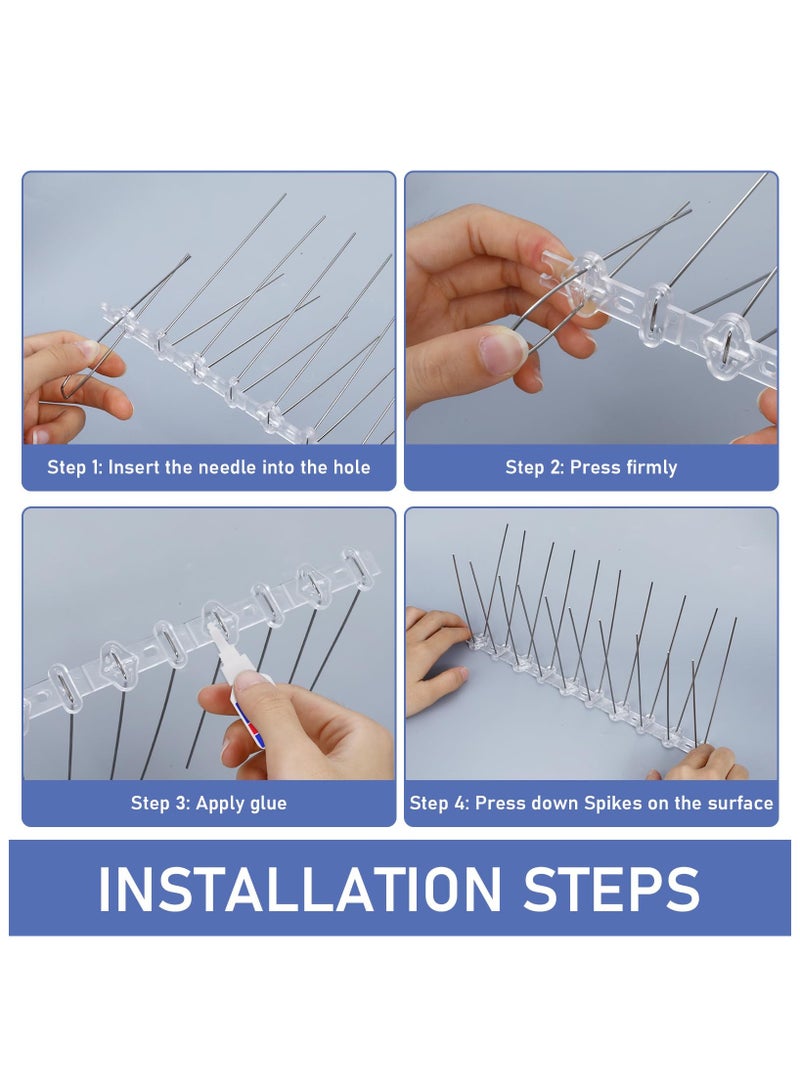 Step 1: Insert the needle into the hole

Step 2: Press firmly

Step 3: Apply glue

Step 4: Press down Spikes on the surface

INSTALLATION STEPS