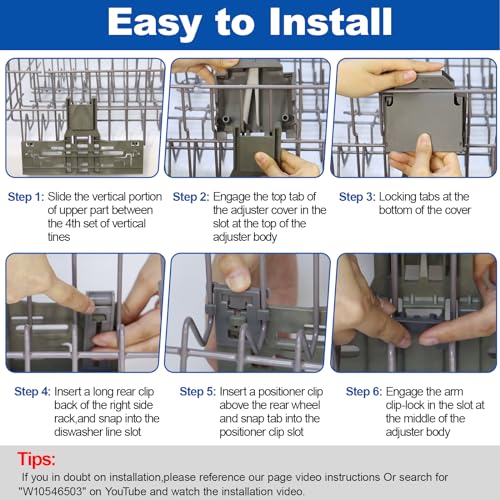 Easy to Install

Step 1: Slide the vertical portion of upper part between the 4th set of vertical tines

Step 2: Engage the top tab of the adjuster cover in the slot at the top of the adjuster body

Step 3: Locking tabs at the bottom of the cover

Step 4: Insert a long rear clip back of the right side rack,and snap into the diswasher line slot

Step 5: Insert a positioner clip above the rear wheel and snap tab into the positioner clip slot

Step 6: Engage the arm clip-lock in the slot at the middle of the adjuster body

Tips:
If you in doubt on installation,please reference our page video instructions Or search for "W10546503" on YouTube and watch the installation video.