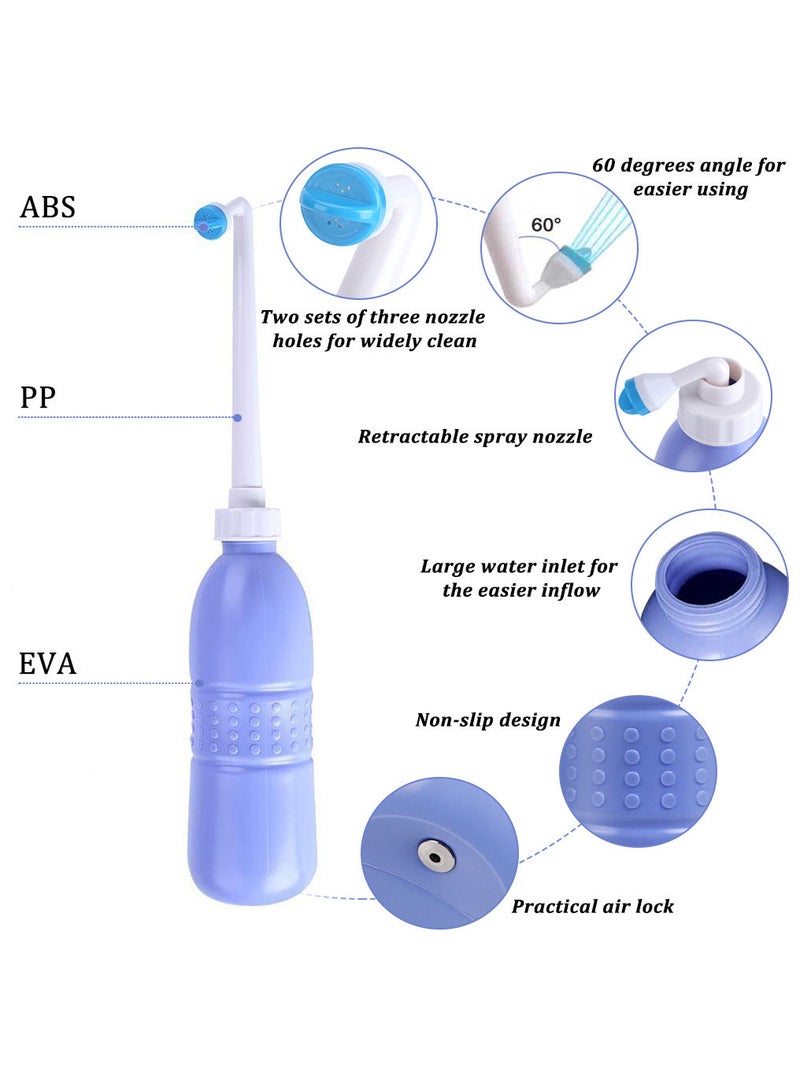 ABS

PP

EVA

Two sets of three nozzle holes for widely clean

60 degrees angle for easier using

60°

Retractable spray nozzle

Large water inlet for the easier inflow

Non-slip design

Practical air lock