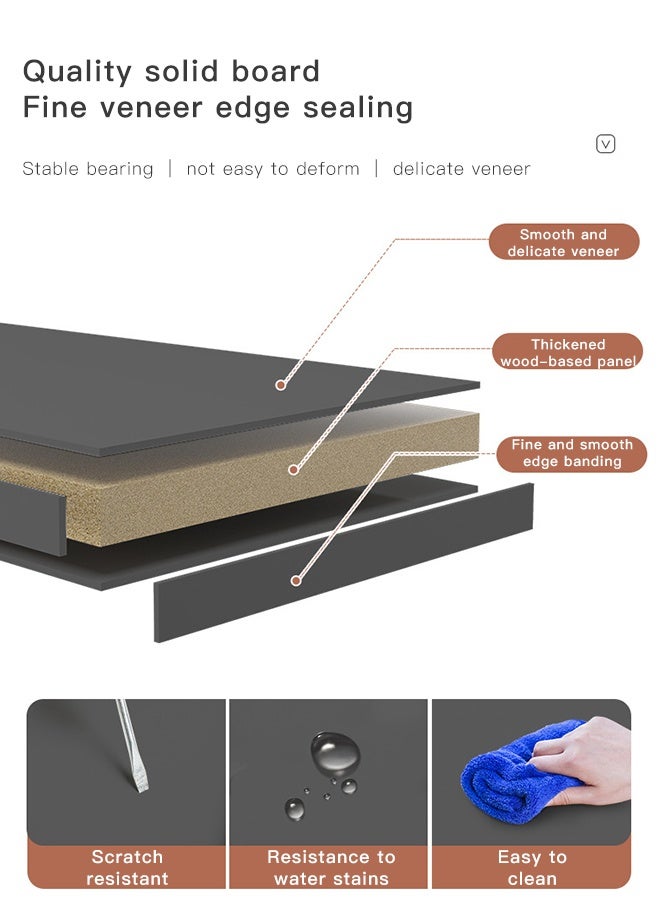 Quality solid board
Fine veneer edge sealing

V

Stable bearing | not easy to deform | delicate veneer

Smooth and delicate veneer

Thickened wood-based panel

Fine and smooth edge banding

Scratch resistant

Resistance to water stains

Easy to clean