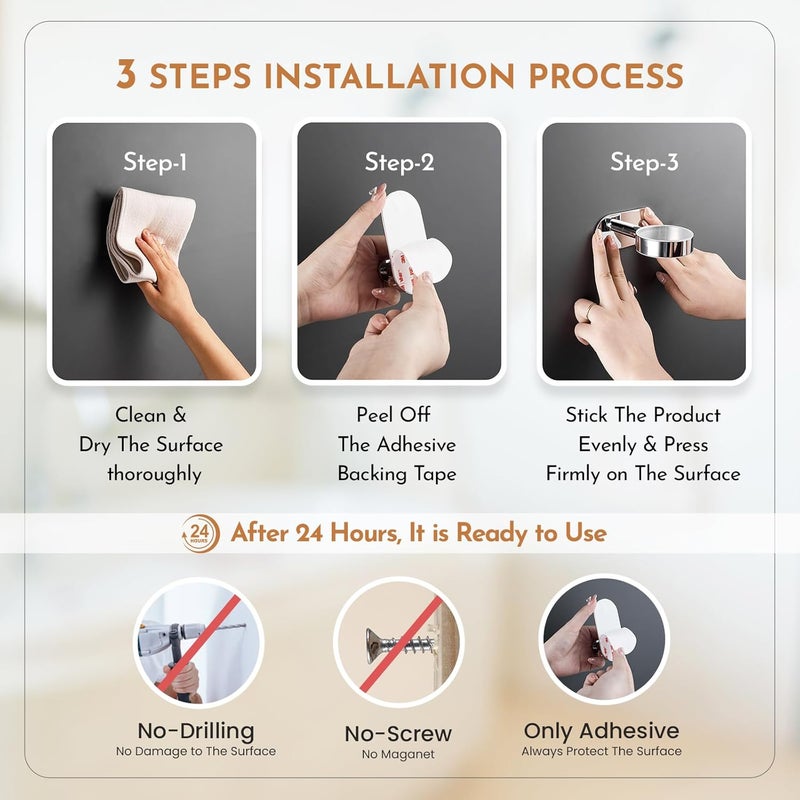 3 STEPS INSTALLATION PROCESS

Step-1

Clean & Dry The Surface thoroughly

Step-2

Peel Off The Adhesive Backing Tape

Step-3

Stick The Product Evenly & Press Firmly on The Surface

24 HOURS

After 24 Hours, It is Ready to Use

No-Drilling
No Damage to The Surface

No-Screw
No Maganet

Only Adhesive
Always Protect The Surface