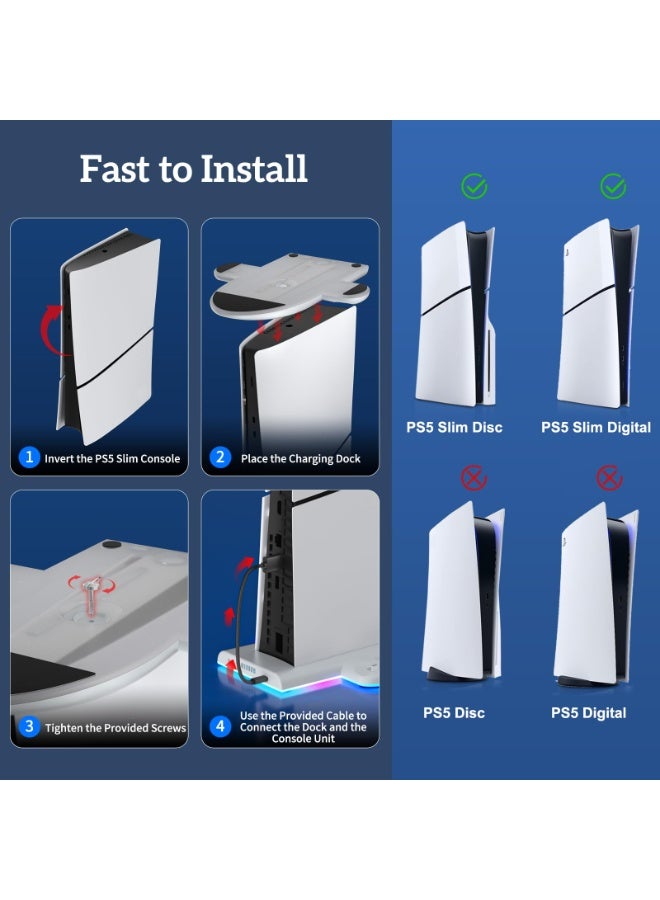 Fast to Install

1 Invert the PS5 Slim Console

2 Place the Charging Dock

3 Tighten the Provided Screws

4 Use the Provided Cable to Connect the Dock and the Console Unit

PS5 Slim Disc

PS5 Slim Digital

PS5 Disc

PS5 Digital