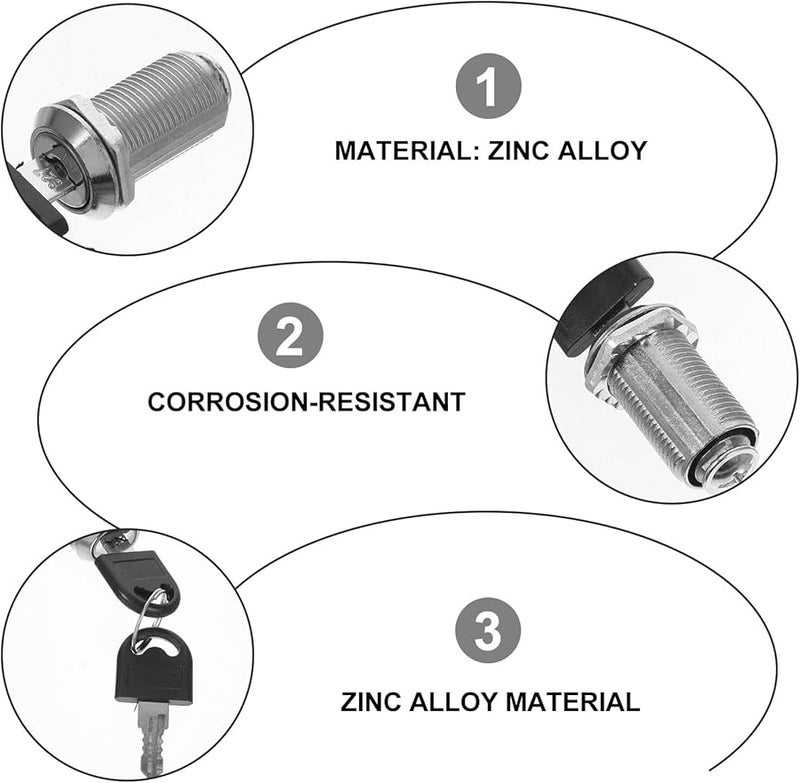 1

MATERIAL: ZINC ALLOY

2

CORROSION-RESISTANT

3

ZINC ALLOY MATERIAL