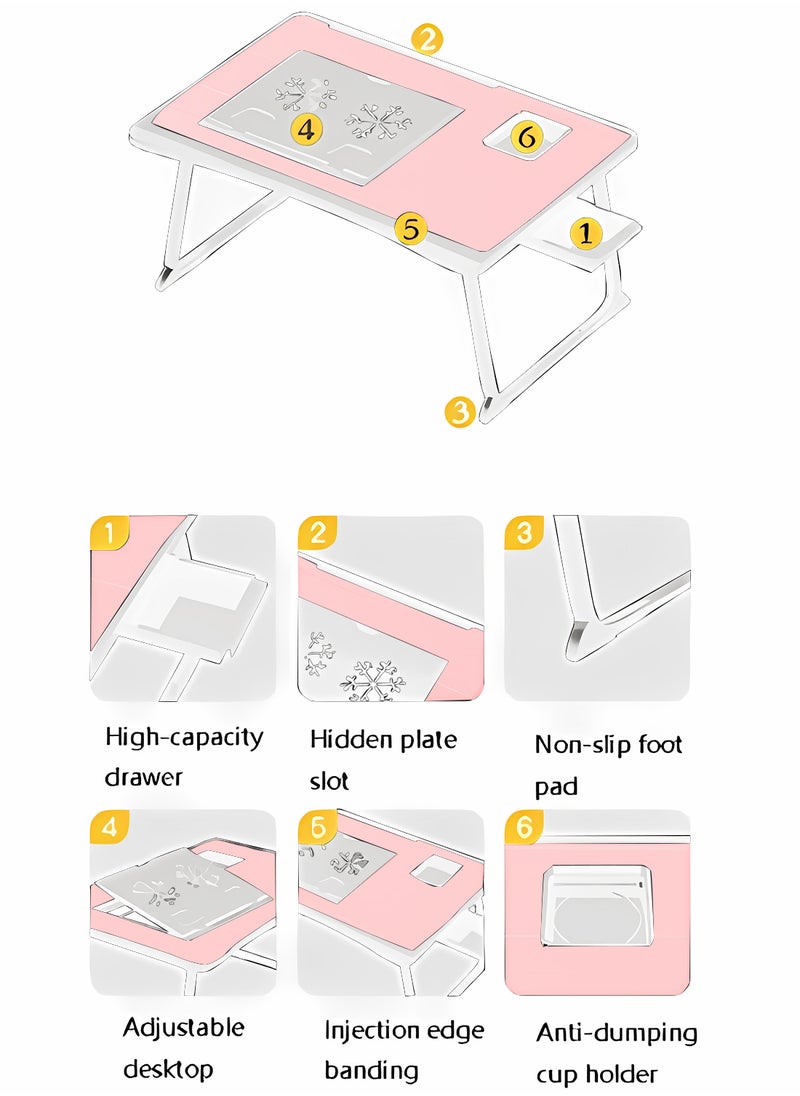 2
4
6
5
1
3

1
High-capacity drawer

2
Hidden plate slot

3
Non-slip foot pad

4
Adjustable desktop

5
Injection edge banding

6
Anti-dumping cup holder