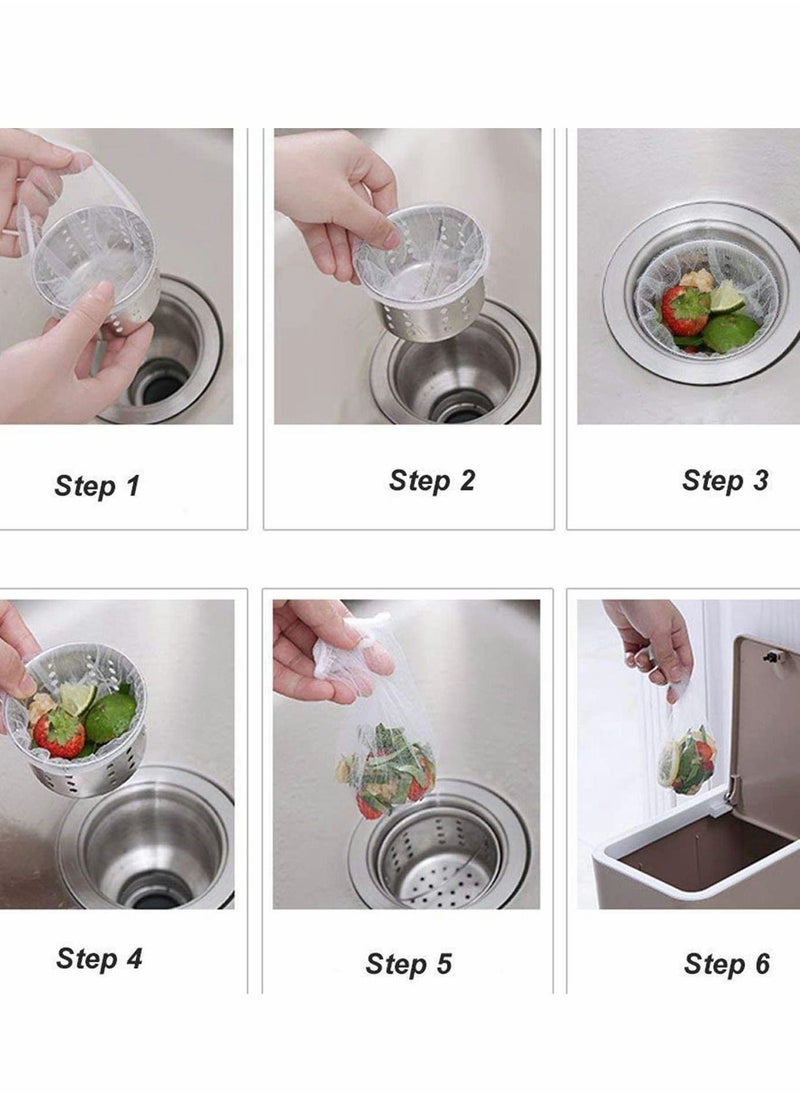 Step 1

Step 2

Step 3

Step 4

Step 5

Step 6