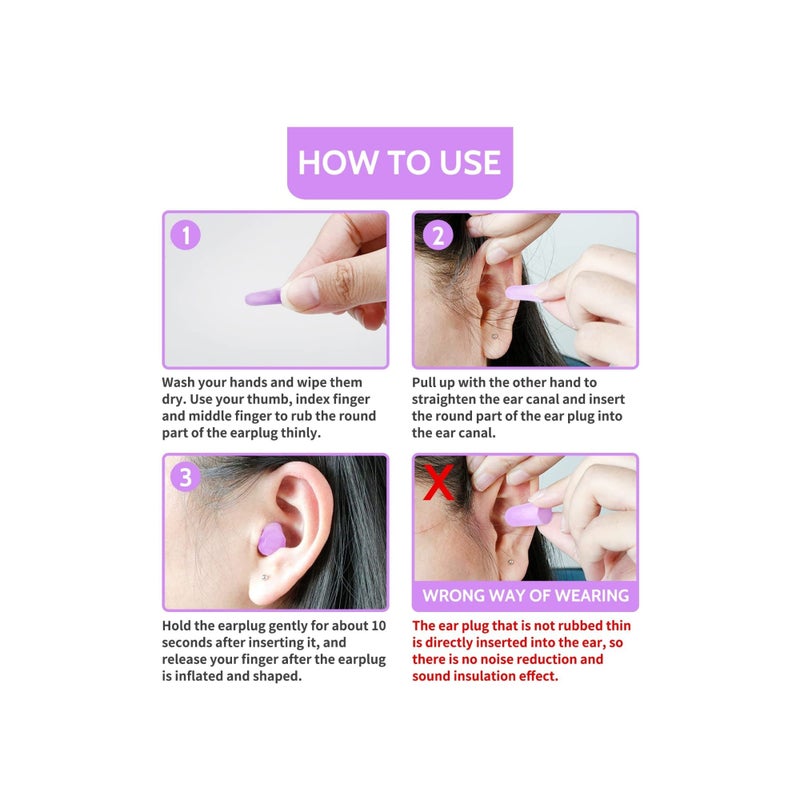 HOW TO USE

1

Wash your hands and wipe them dry. Use your thumb, index finger and middle finger to rub the round part of the earplug thinly.

2

Pull up with the other hand to straighten the ear canal and insert the round part of the ear plug into the ear canal.

3

Hold the earplug gently for about 10 seconds after inserting it, and release your finger after the earplug is inflated and shaped.

X

WRONG WAY OF WEARING

The ear plug that is not rubbed thin is directly inserted into the ear, so there is no noise reduction and sound insulation effect.