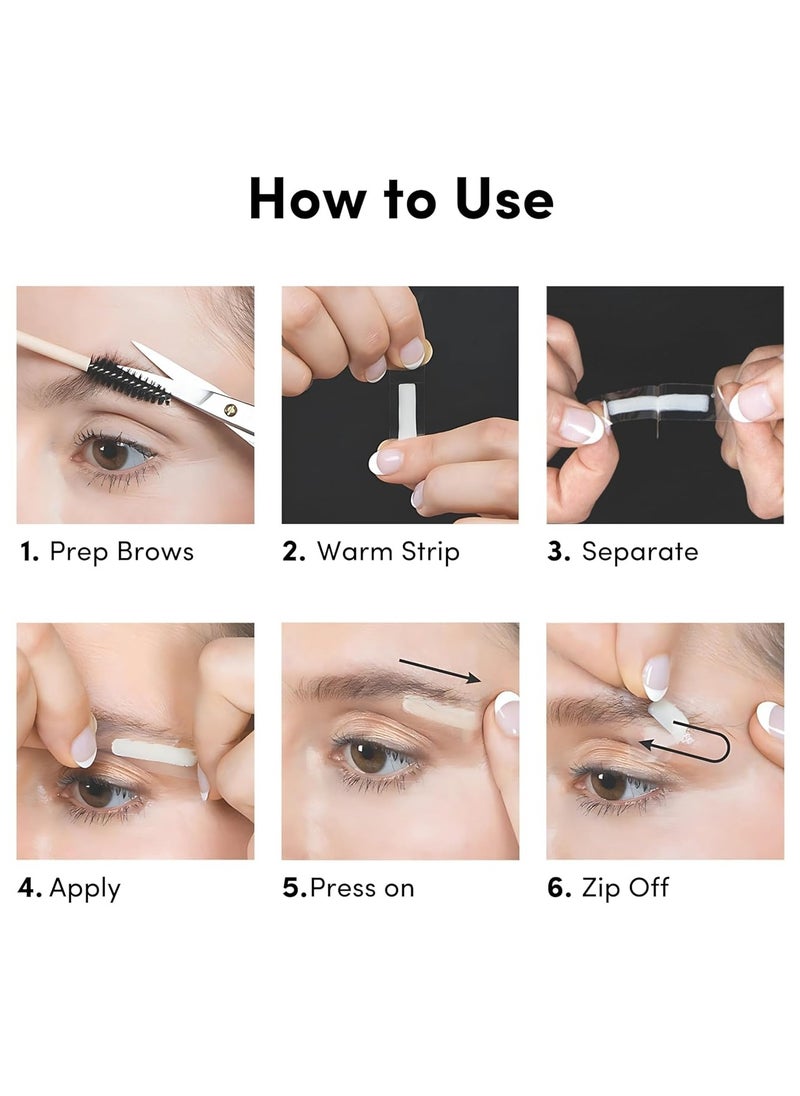 How to Use

1. Prep Brows

2. Warm Strip

3. Separate

4. Apply

5.Press on

6. Zip Off