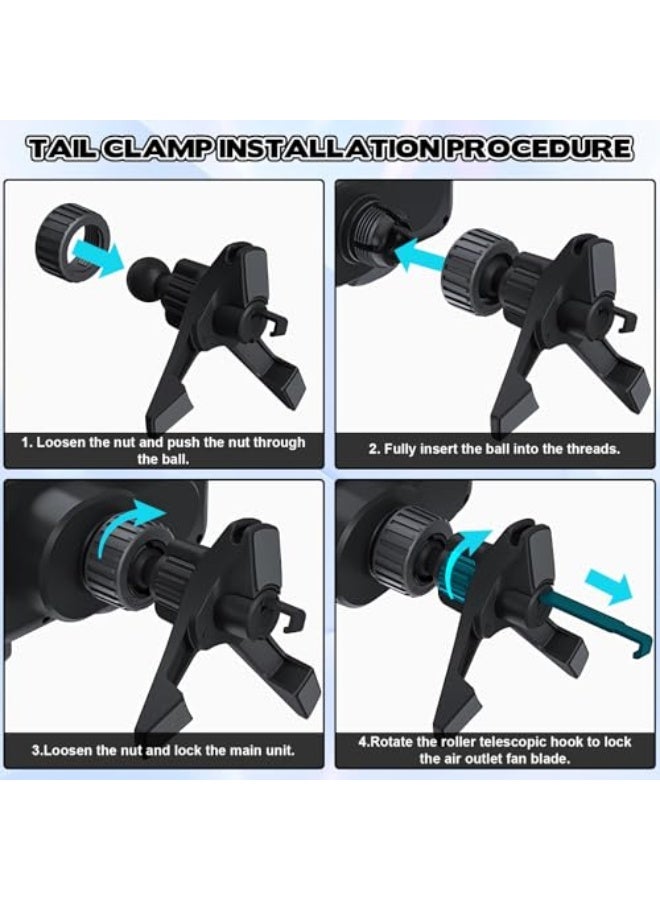 TAIL CLAMP INSTALLATION PROCEDURE

1. Loosen the nut and push the nut through the ball.

2. Fully insert the ball into the threads.

3.Loosen the nut and lock the main unit.

4.Rotate the roller telescopic hook to lock the air outlet fan blade.