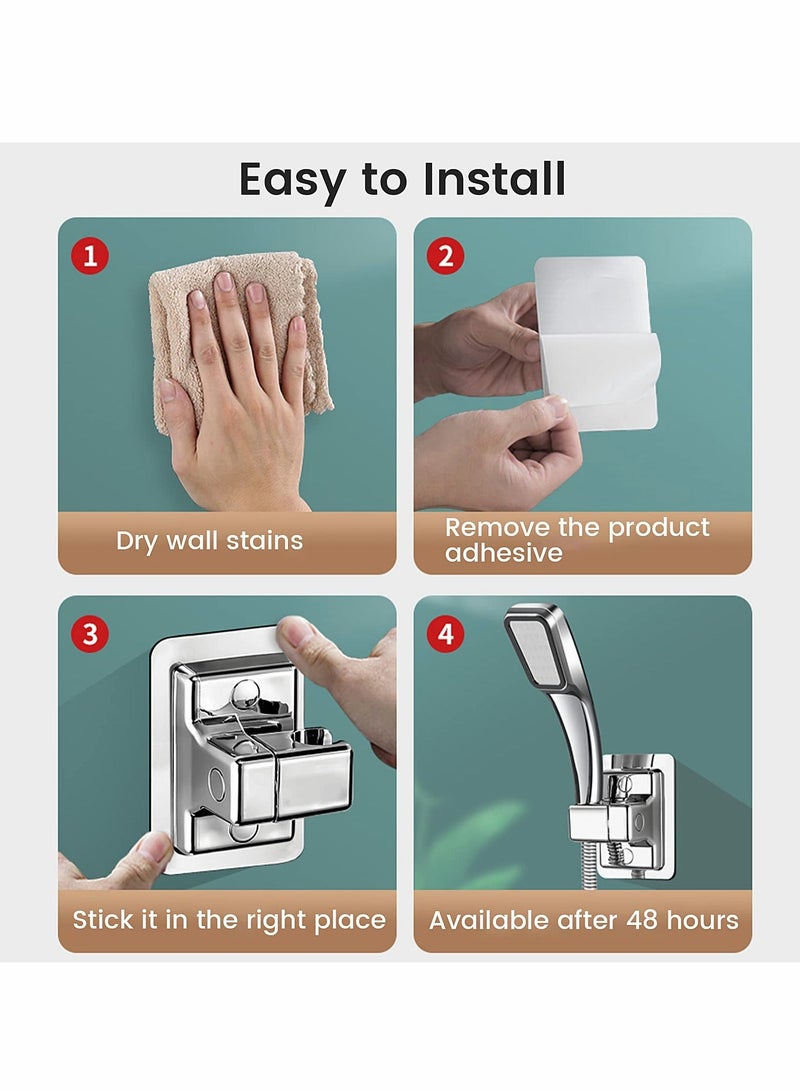 Easy to Install

1

Dry wall stains

2

Remove the product adhesive

3

Stick it in the right place

4

Available after 48 hours