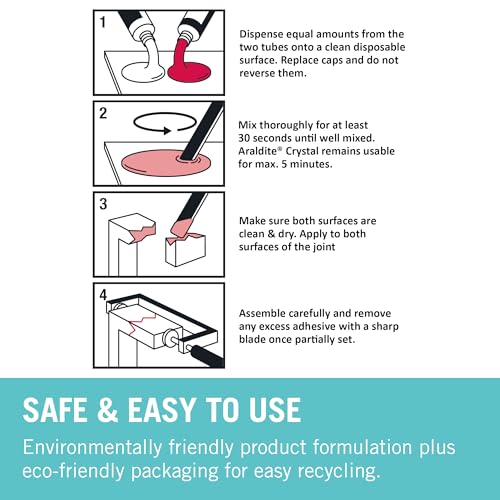 1

Dispense equal amounts from the two tubes onto a clean disposable surface. Replace caps and do not reverse them.

2

Mix thoroughly for at least 30 seconds until well mixed. Araldite® Crystal remains usable for max. 5 minutes.

3

Make sure both surfaces are clean & dry. Apply to both surfaces of the joint

4

Assemble carefully and remove any excess adhesive with a sharp blade once partially set.

SAFE & EASY TO USE

Environmentally friendly product formulation plus eco-friendly packaging for easy recycling.