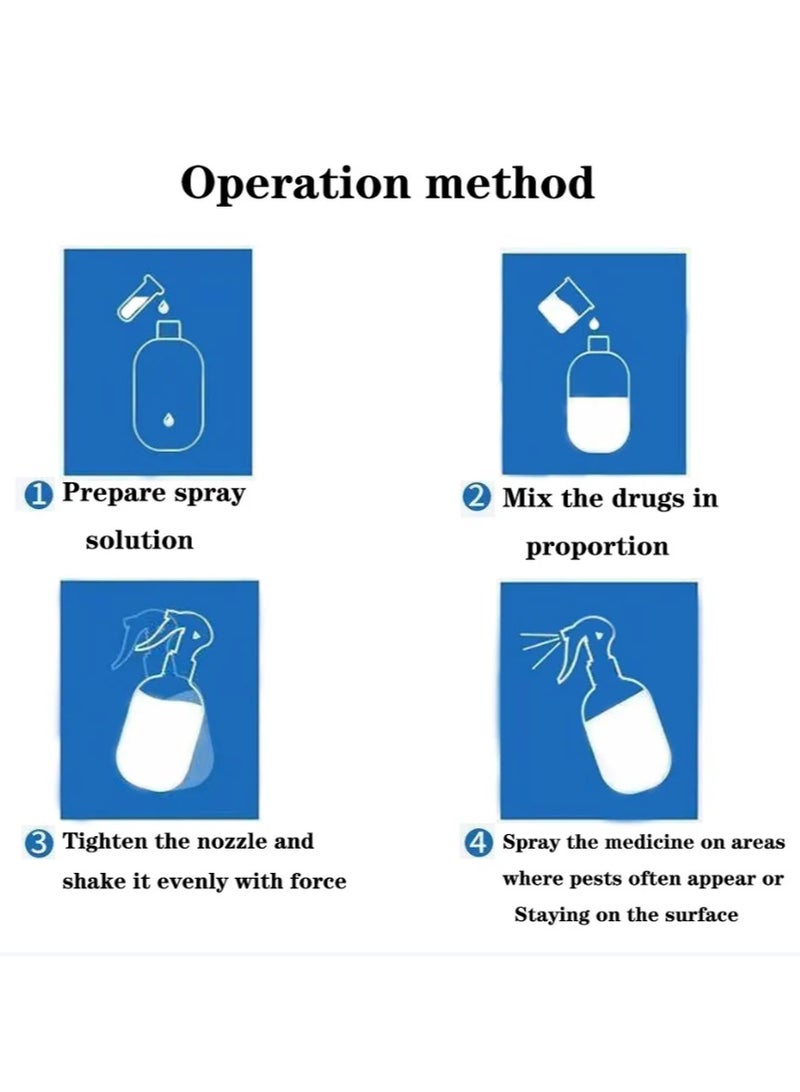 Operation method

1 Prepare spray solution

2 Mix the drugs in proportion

3 Tighten the nozzle and shake it evenly with force

4 Spray the medicine on areas where pests often appear or Staying on the surface