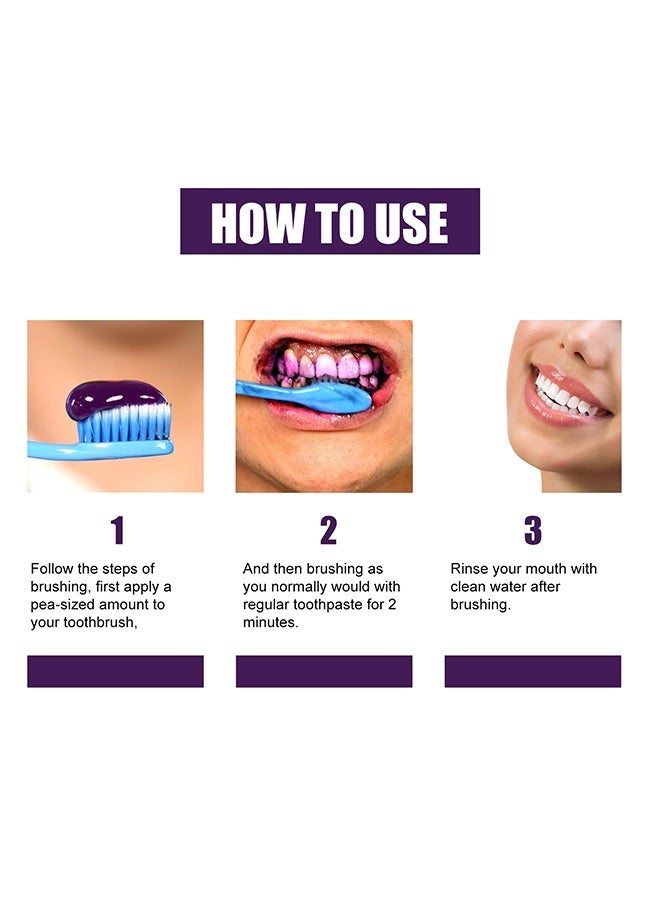 HOW TO USE

1

Follow the steps of brushing, first apply a pea-sized amount to your toothbrush,

2

And then brushing as you normally would with regular toothpaste for 2 minutes.

3

Rinse your mouth with clean water after brushing.