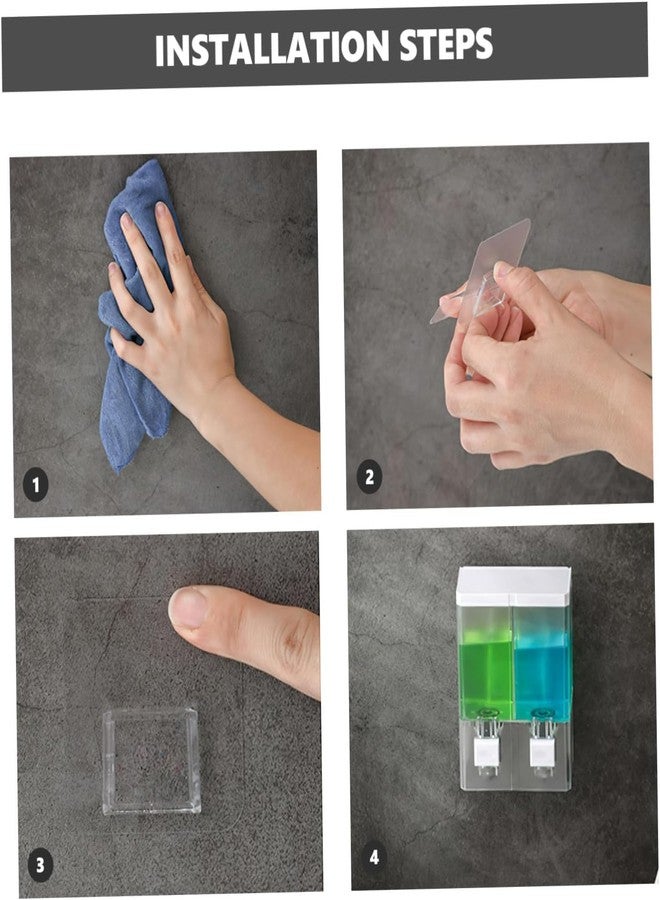 INSTALLATION STEPS

1

2

3

4