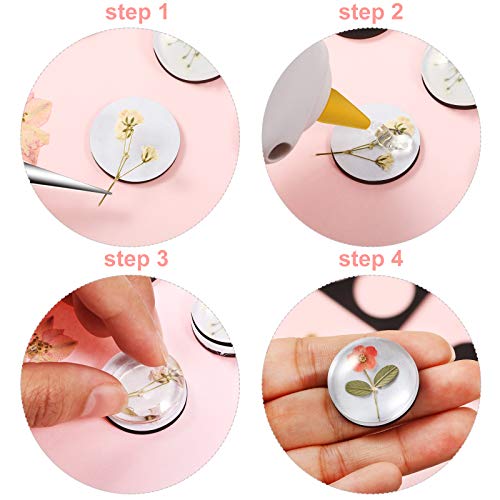 step 1

step 2

step 3

step 4