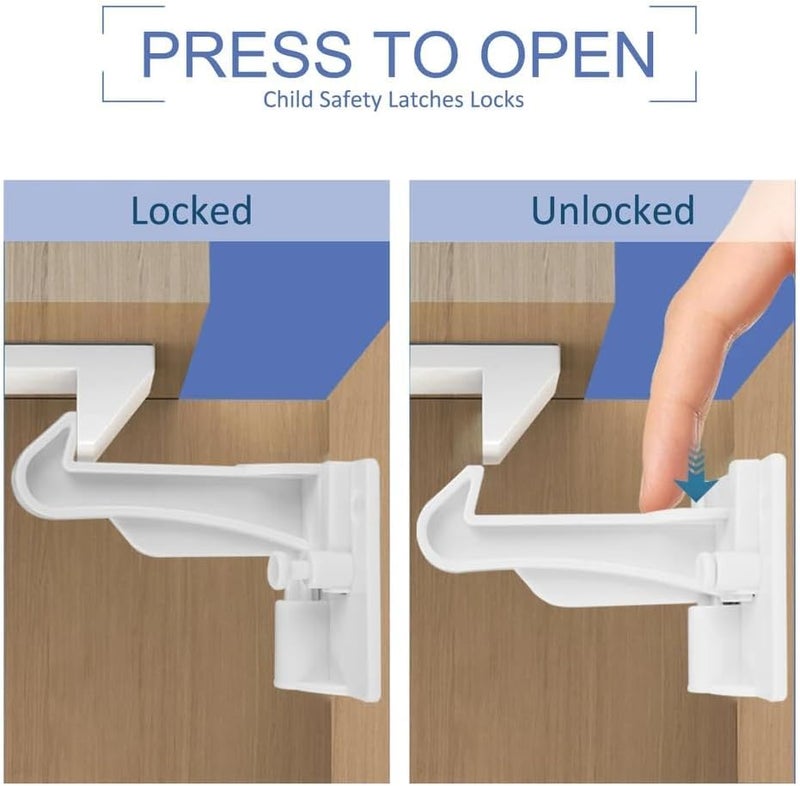 PRESS TO OPEN
Child Safety Latches Locks

Locked

Unlocked