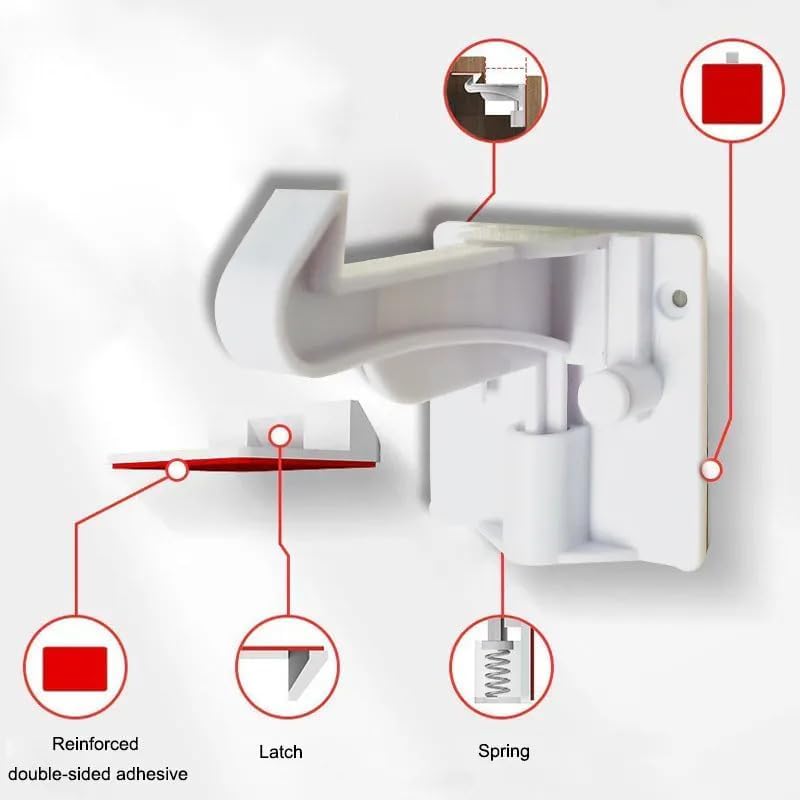 Reinforced double-sided adhesive

Latch

Spring