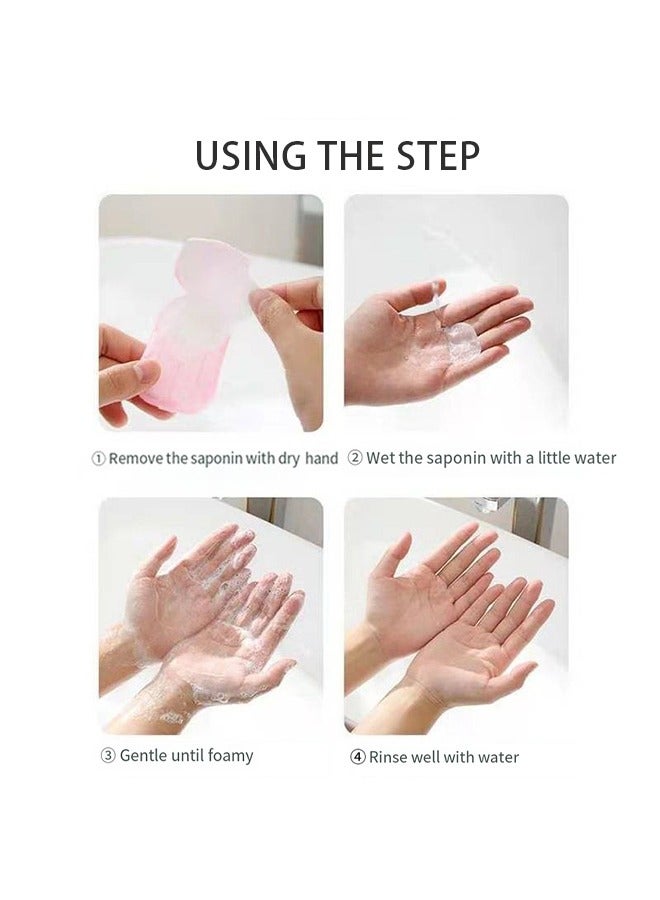 USING THE STEP

① Remove the saponin with dry hand ② Wet the saponin with a little water

③ Gentle until foamy

④ Rinse well with water