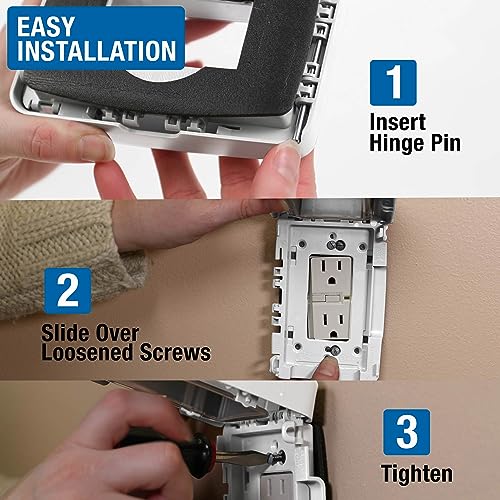 EASY INSTALLATION

1

Insert Hinge Pin

2

Slide Over Loosened Screws

3

Tighten