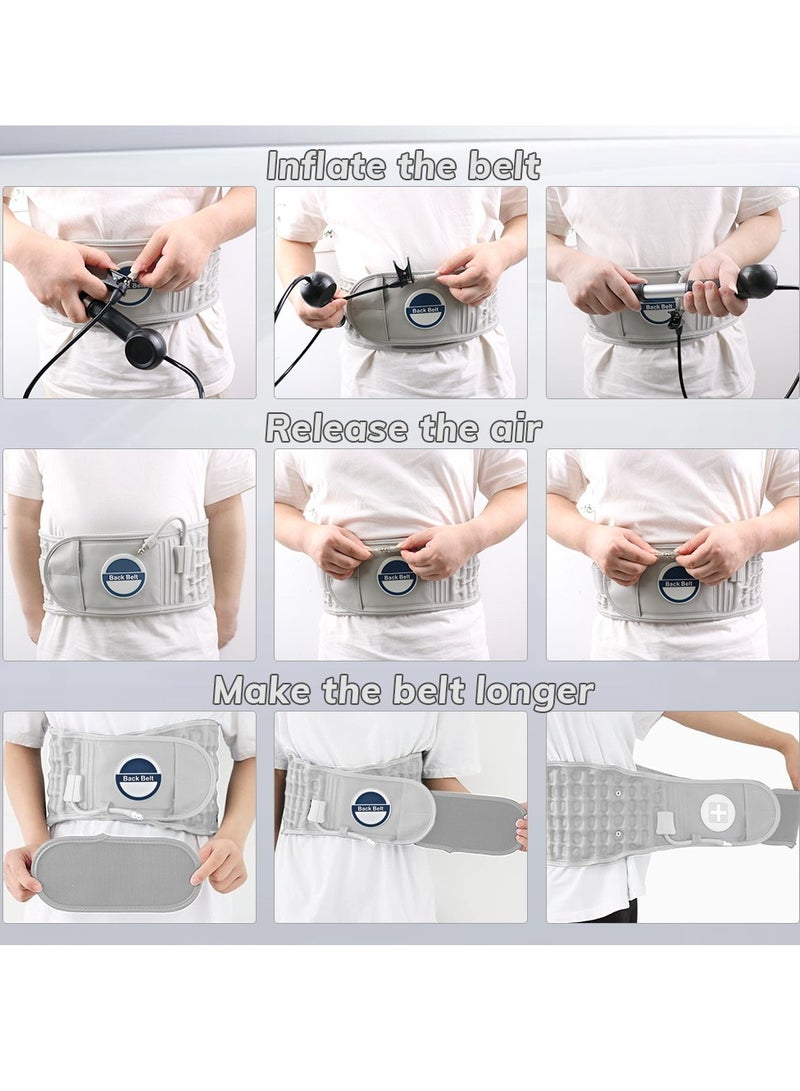 Inflate the belt

Back Belt

Release the air

Back Belt

Back Belt

Back Belt

Make the belt longer

Back Belt

Back Belt