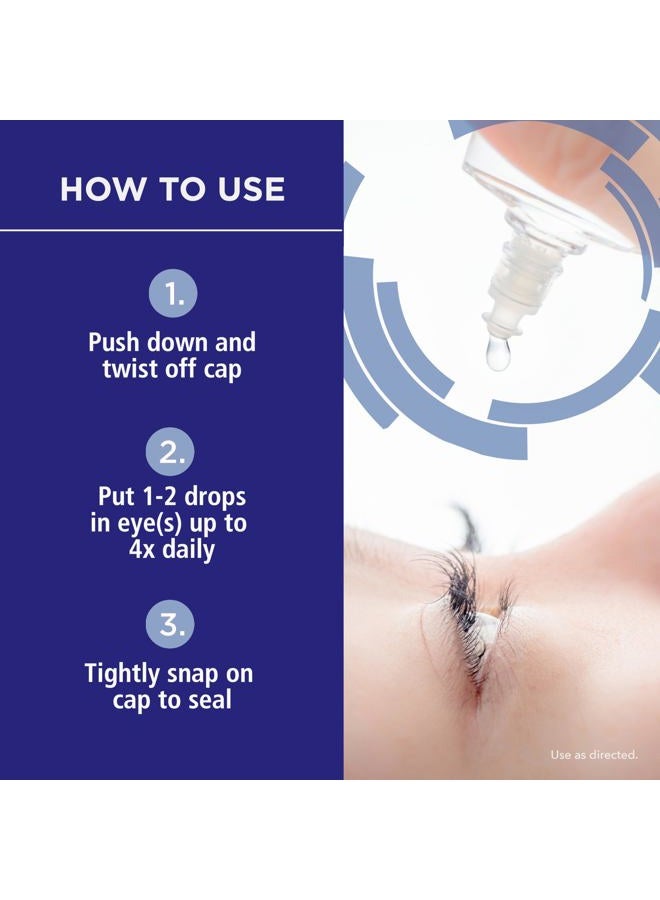 HOW TO USE

1.

Push down and twist off cap

2.

Put 1-2 drops in eye(s) up to 4x daily

3.

Tightly snap on cap to seal

Use as directed.