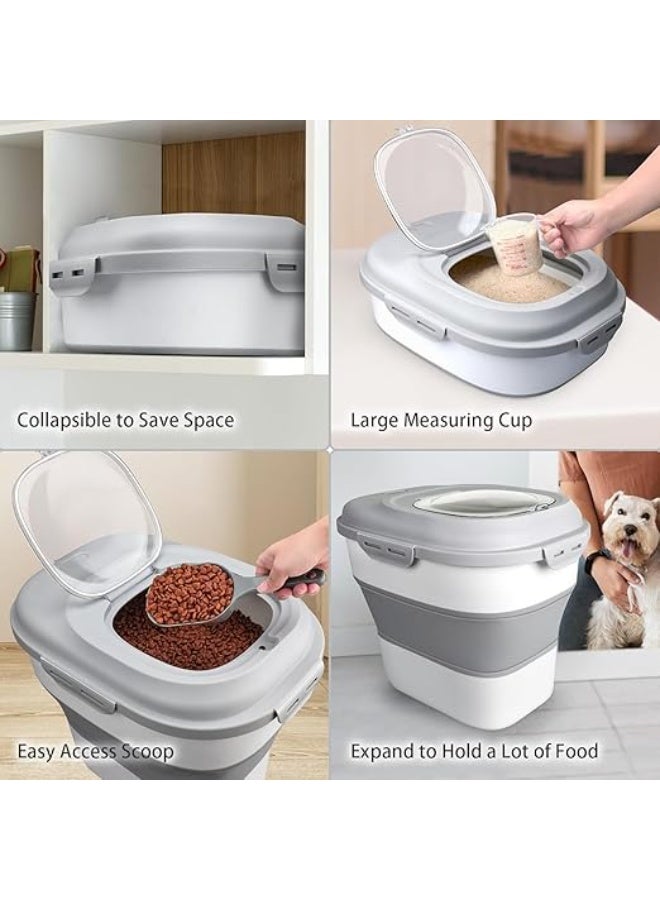 Collapsible to Save Space

Large Measuring Cup

Easy Access Scoop

Expand to Hold a Lot of Food