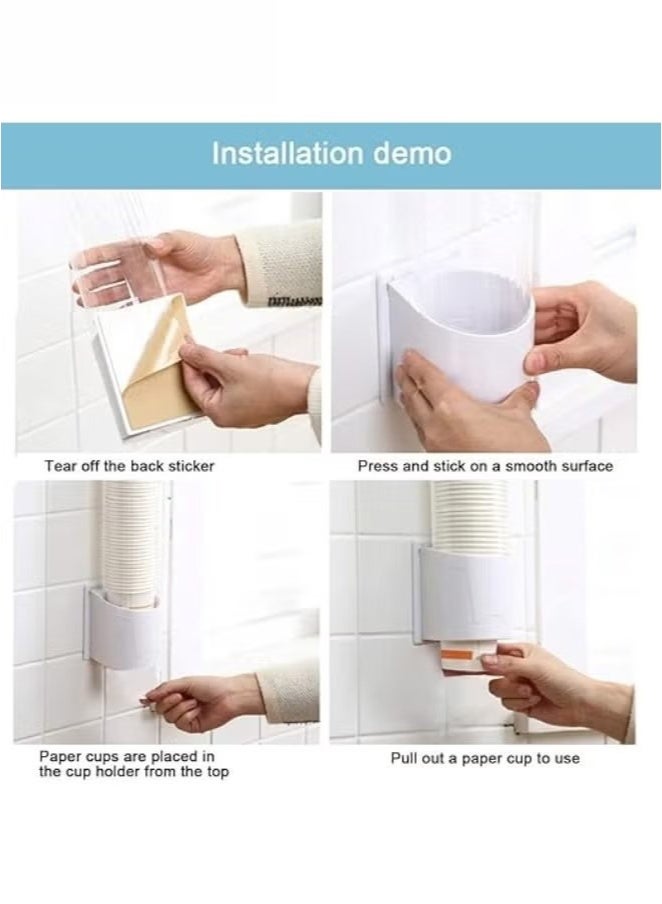 Installation demo

Tear off the back sticker

Press and stick on a smooth surface

Paper cups are placed in the cup holder from the top

Pull out a paper cup to use