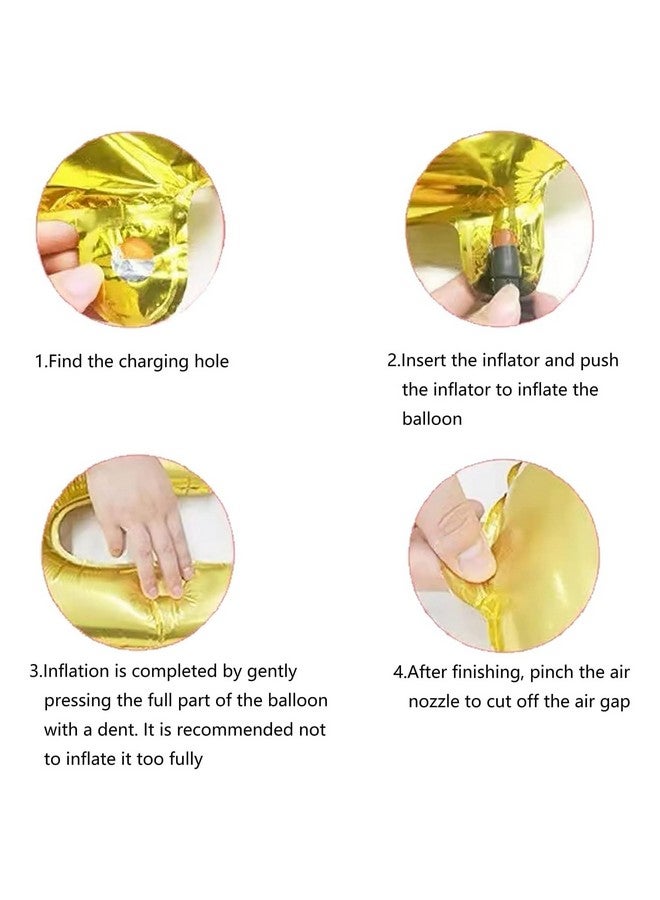 1.Find the charging hole

2.Insert the inflator and push the inflator to inflate the balloon

3.Inflation is completed by gently pressing the full part of the balloon with a dent. It is recommended not to inflate it too fully

4.After finishing, pinch the air nozzle to cut off the air gap