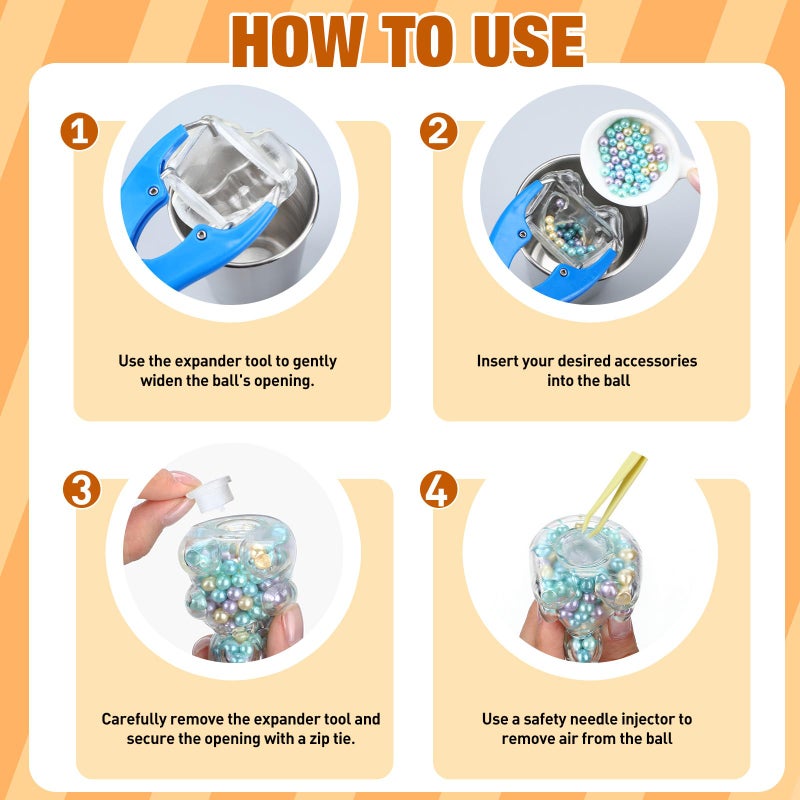 HOW TO USE

1

Use the expander tool to gently widen the ball's opening.

2

Insert your desired accessories into the ball

3

Carefully remove the expander tool and secure the opening with a zip tie.

4

Use a safety needle injector to remove air from the ball