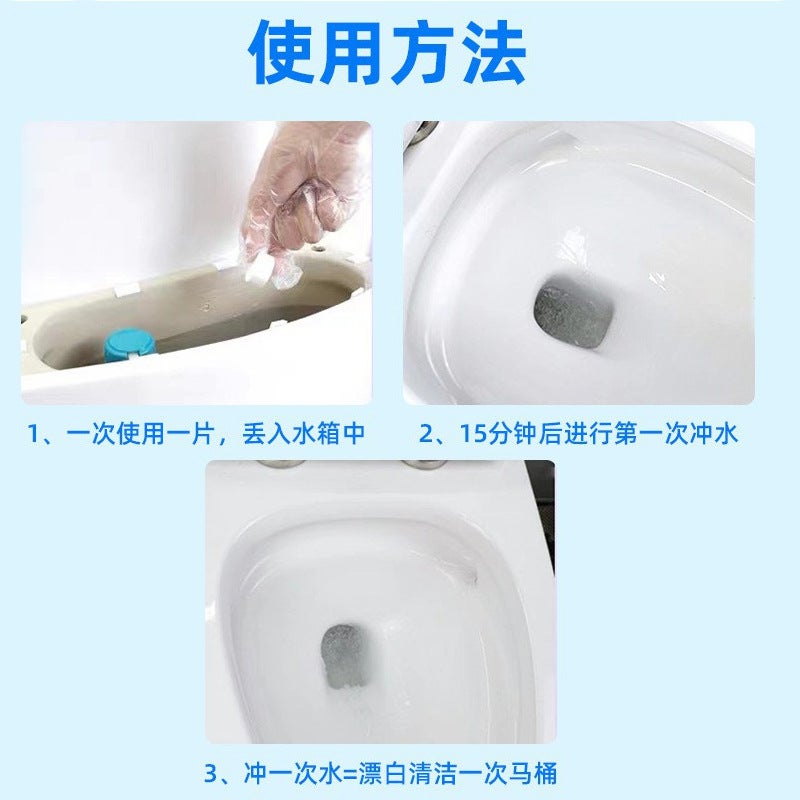 使用方法

1、一次使用一片，丢入水箱中

2、15分钟后进行第一次冲水

3、冲一次水=漂白清洁一次马桶