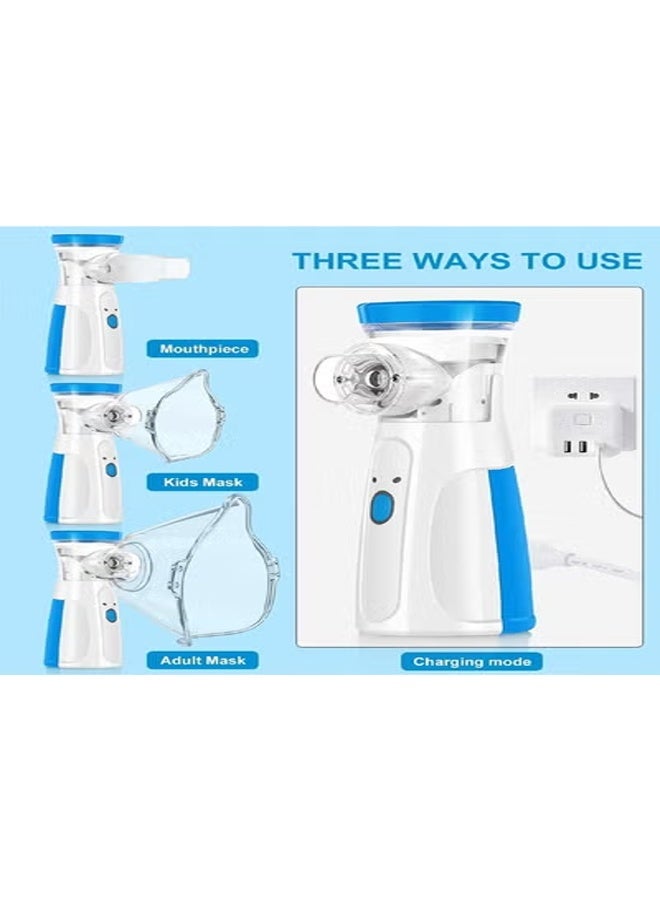 THREE WAYS TO USE

Mouthpiece

Kids Mask

Adult Mask

Charging mode