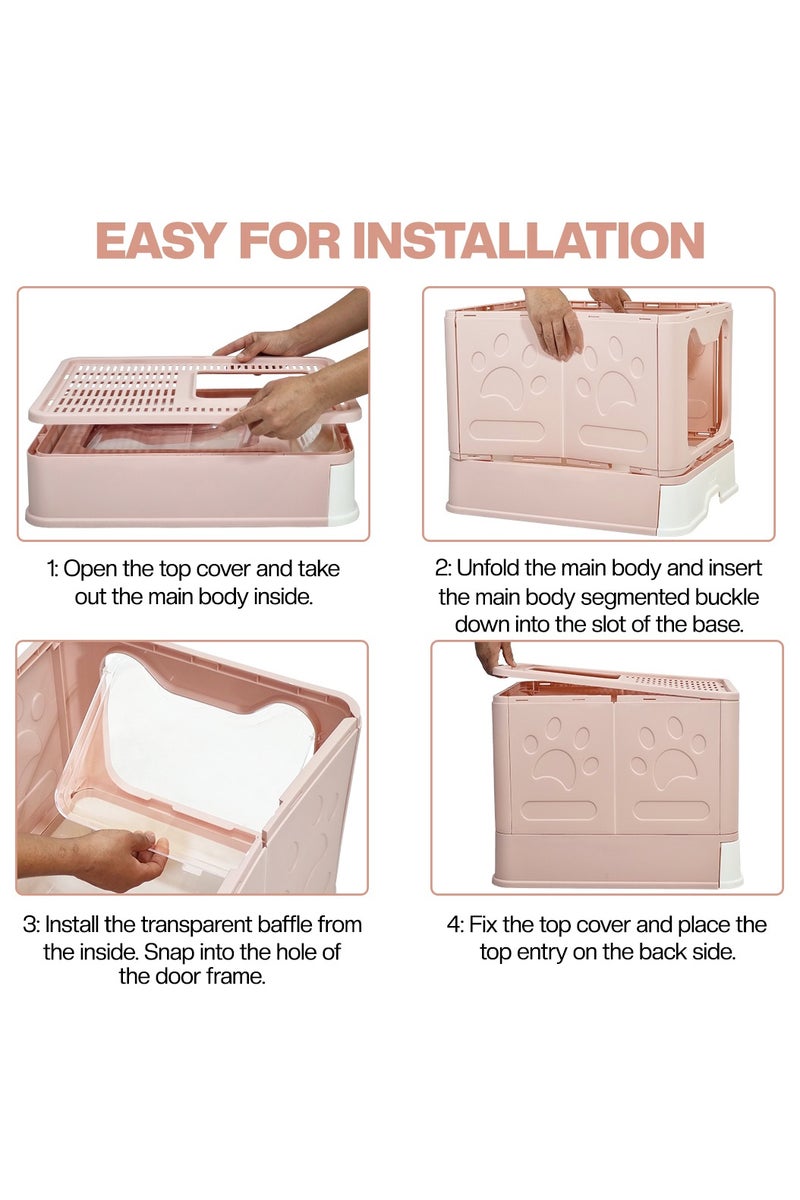 EASY FOR INSTALLATION

1: Open the top cover and take out the main body inside.

2: Unfold the main body and insert the main body segmented buckle down into the slot of the base.

3: Install the transparent baffle from the inside. Snap into the hole of the door frame.

4: Fix the top cover and place the top entry on the back side.