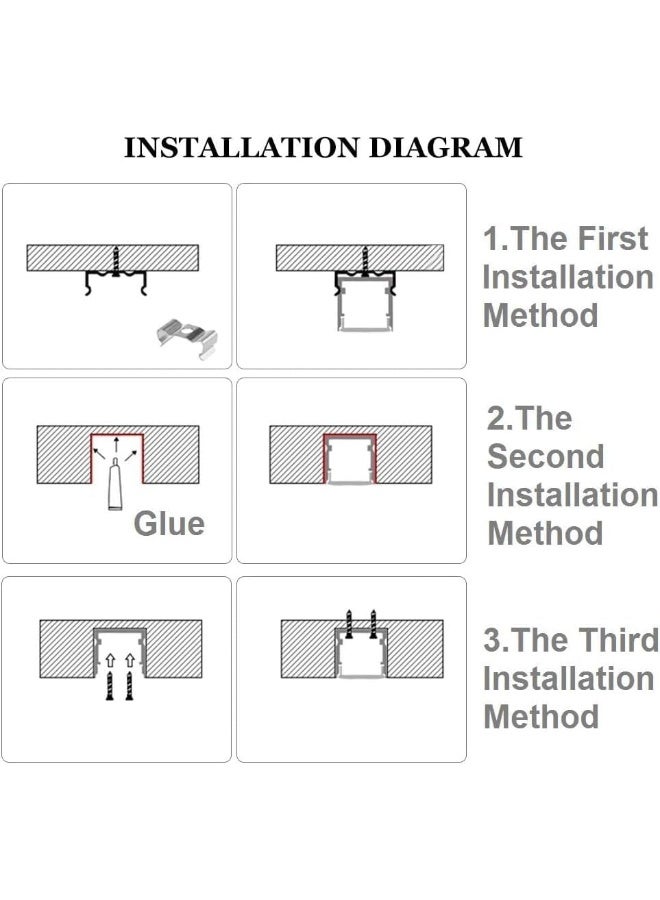 INSTALLATION DIAGRAM

1.The First Installation Method

Glue

2.The Second Installation Method

3.The Third Installation Method