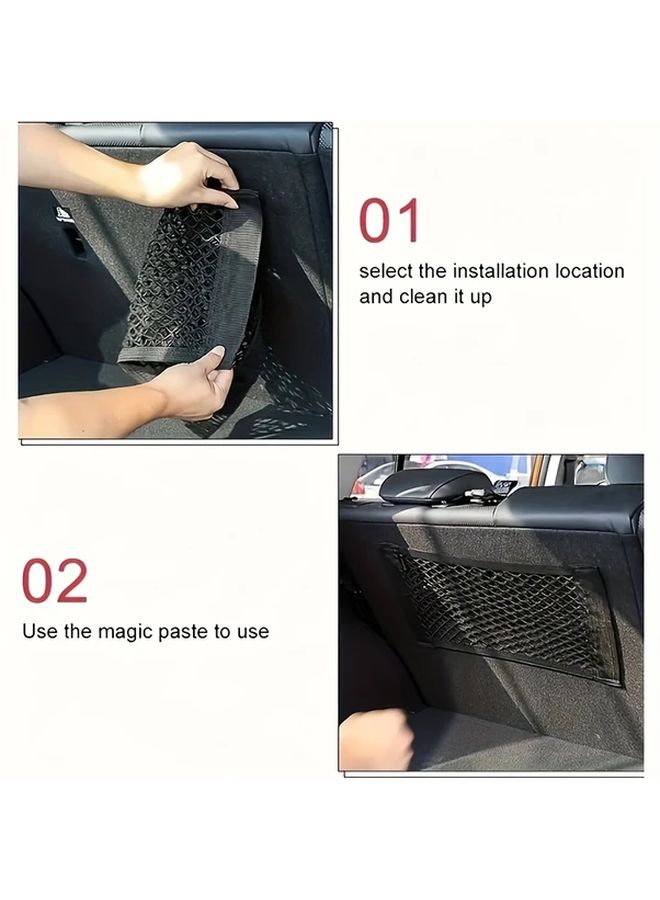 01

select the installation location and clean it up

02

Use the magic paste to use