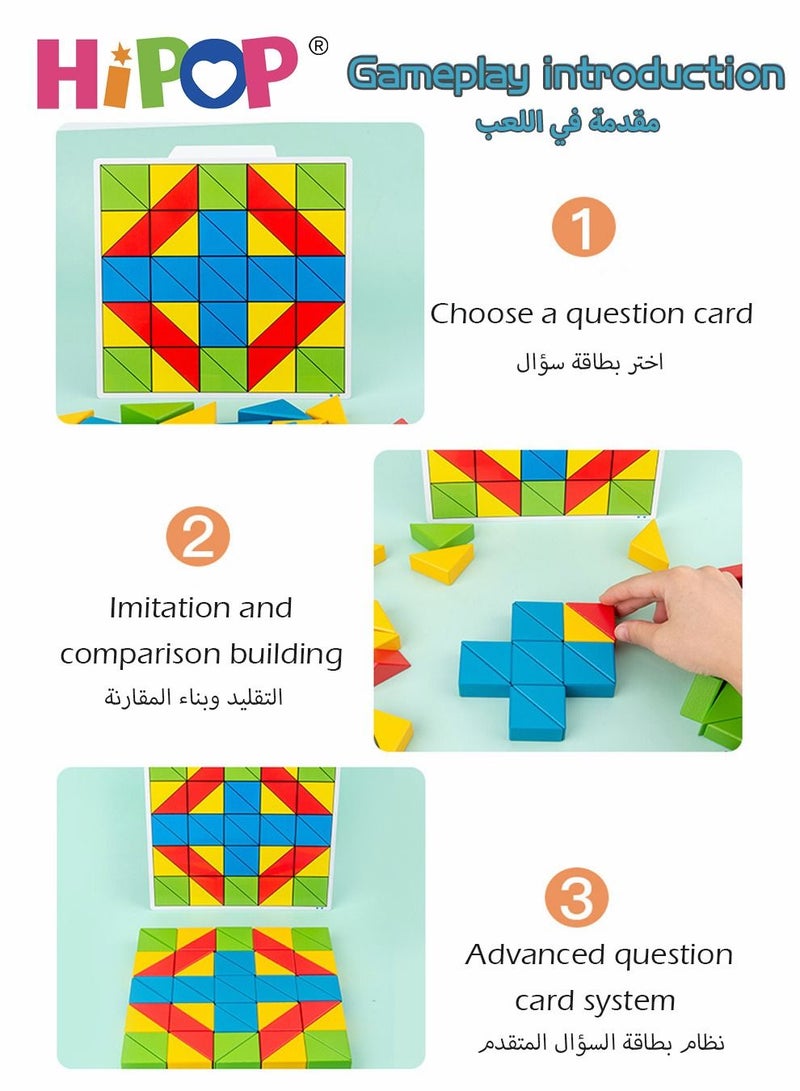 HiPOP®

Gameplay introduction

مقدمة في اللعب

1

Choose a question card

اختر بطاقة سؤال

2

Imitation and comparison building

التقليد وبناء المقارنة

3

Advanced question card system

نظام بطاقة السؤال المتقدم