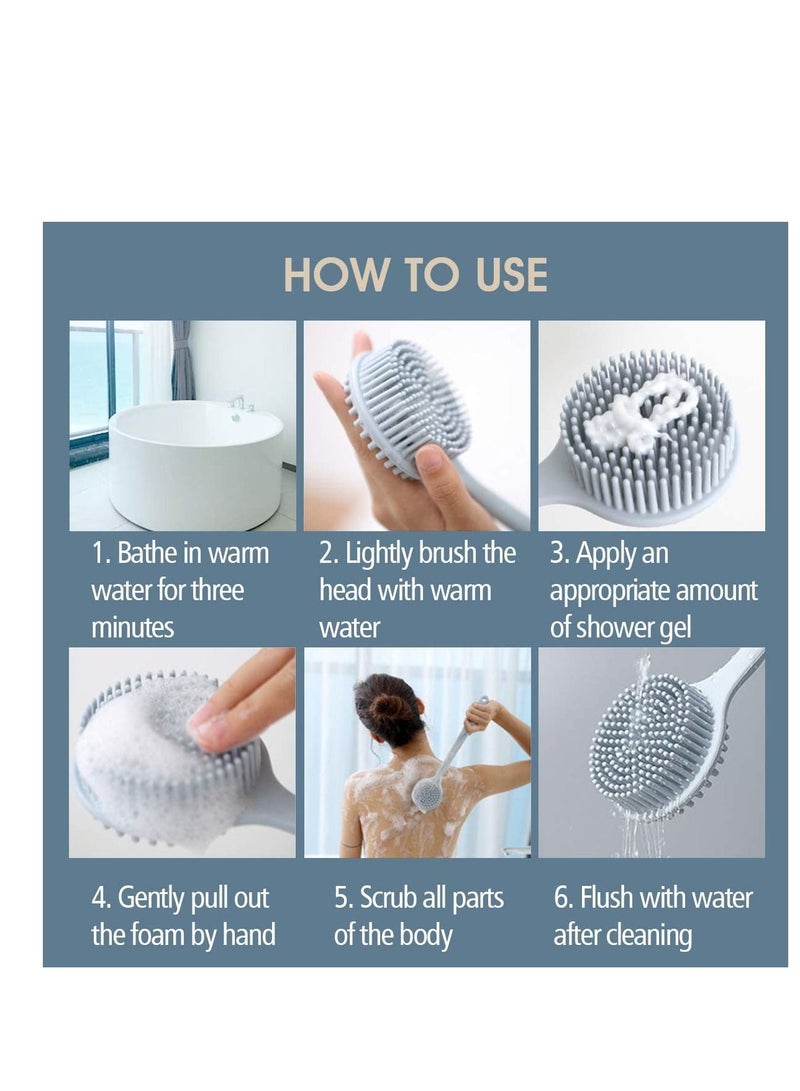 HOW TO USE

1. Bathe in warm water for three minutes

2. Lightly brush the head with warm water

3. Apply an appropriate amount of shower gel

4. Gently pull out the foam by hand

5. Scrub all parts of the body

6. Flush with water after cleaning