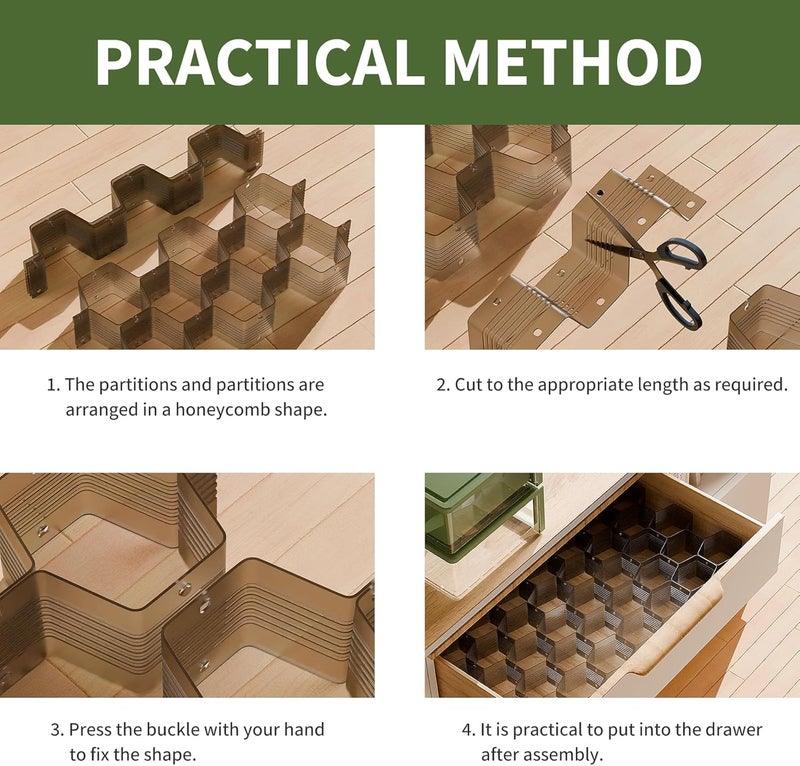 PRACTICAL METHOD

1. The partitions and partitions are arranged in a honeycomb shape.

2. Cut to the appropriate length as required.

3. Press the buckle with your hand to fix the shape.

4. It is practical to put into the drawer after assembly.