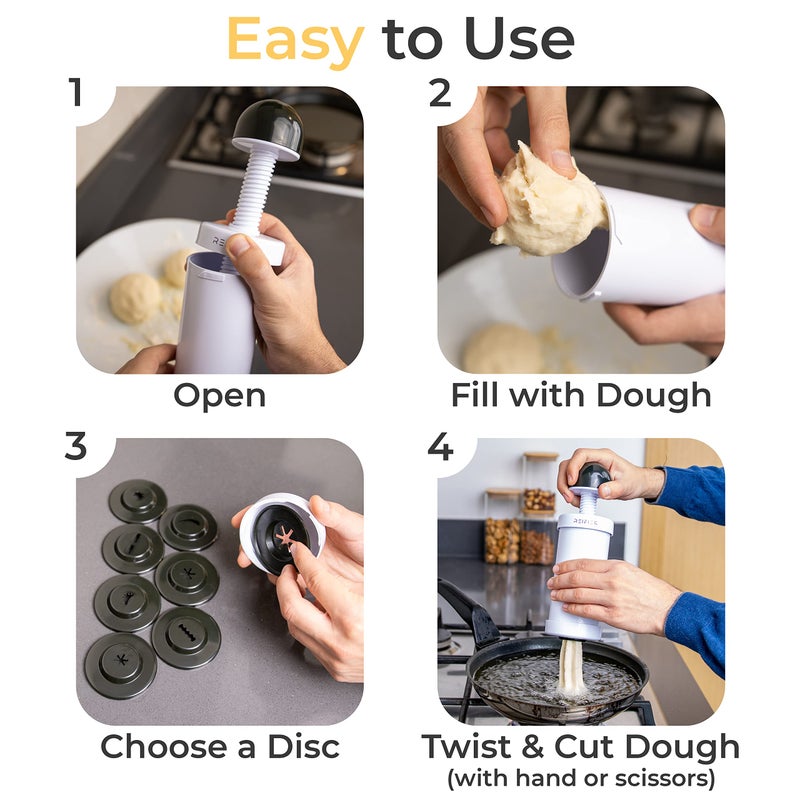 Easy to Use

1

Open

2

Fill with Dough

3

Choose a Disc

4

Twist & Cut Dough
(with hand or scissors)