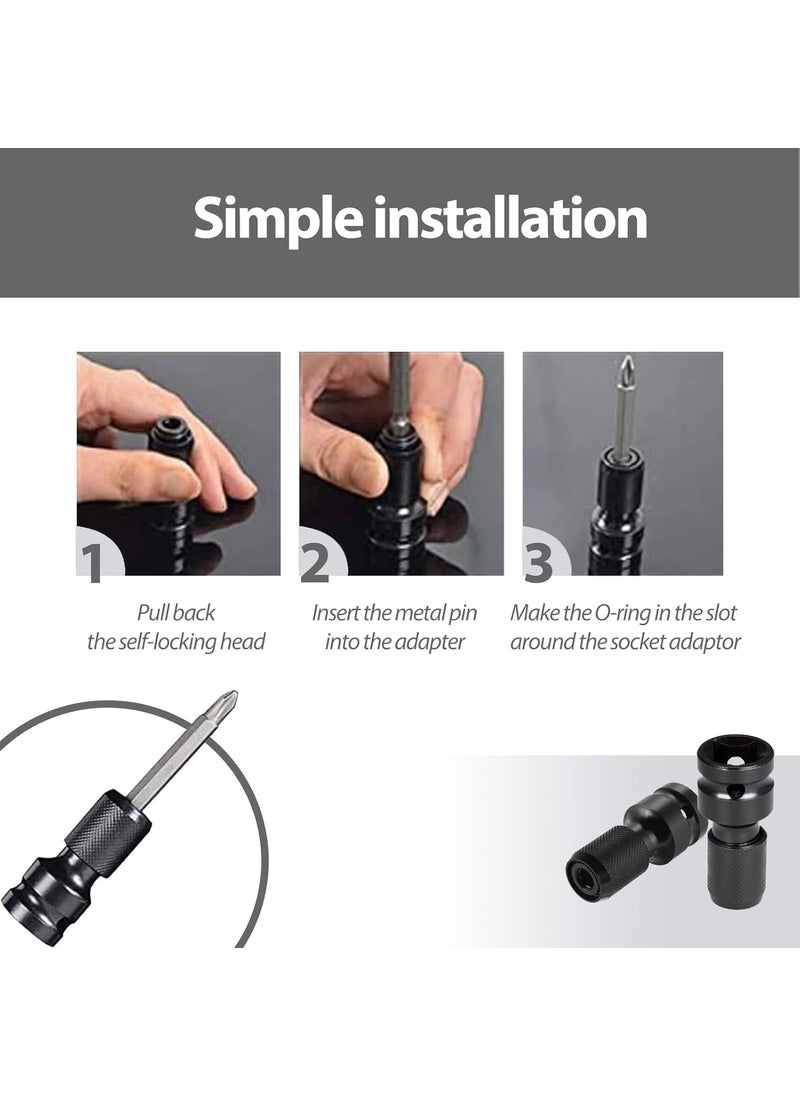 Simple installation

1

Pull back the self-locking head

2

Insert the metal pin into the adapter

3

Make the O-ring in the slot around the socket adaptor