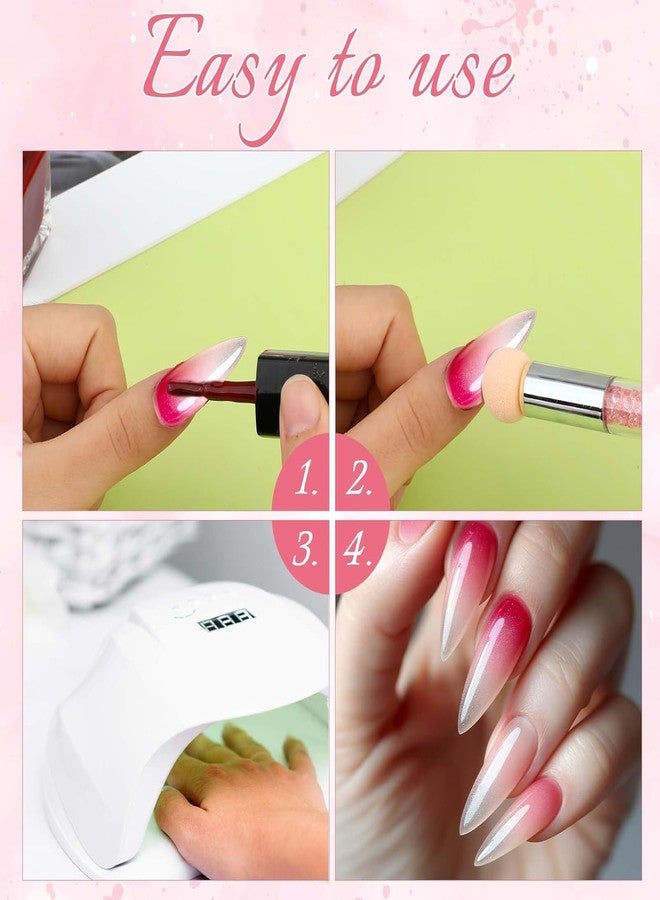 Easy to use

1.

2.

3.

4.