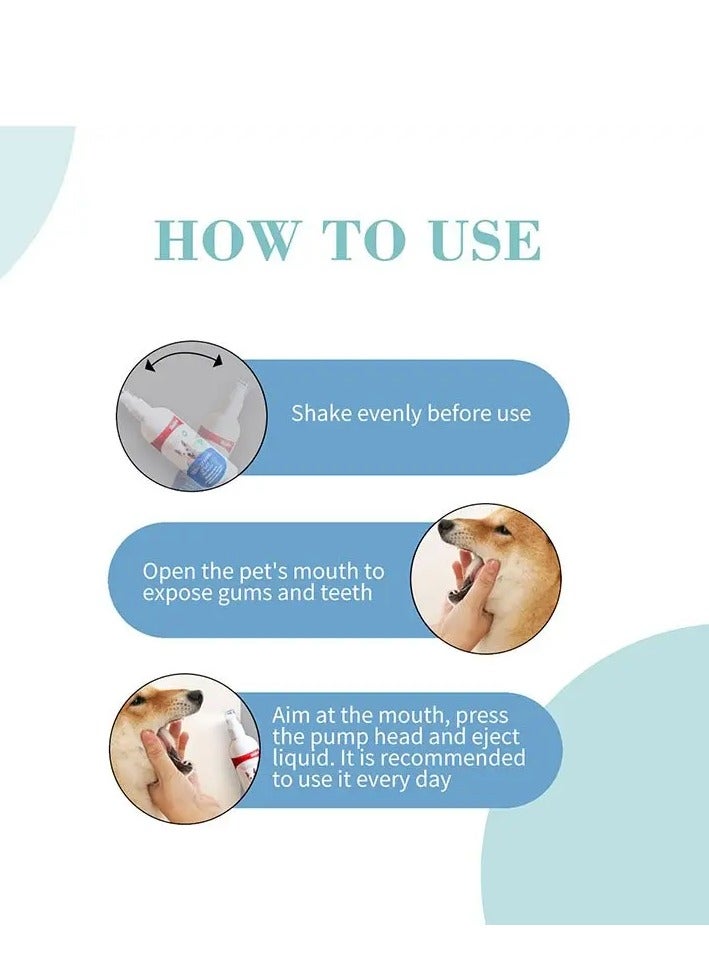 HOW TO USE

Shake evenly before use

Open the pet's mouth to expose gums and teeth

Aim at the mouth, press the pump head and eject liquid. It is recommended to use it every day