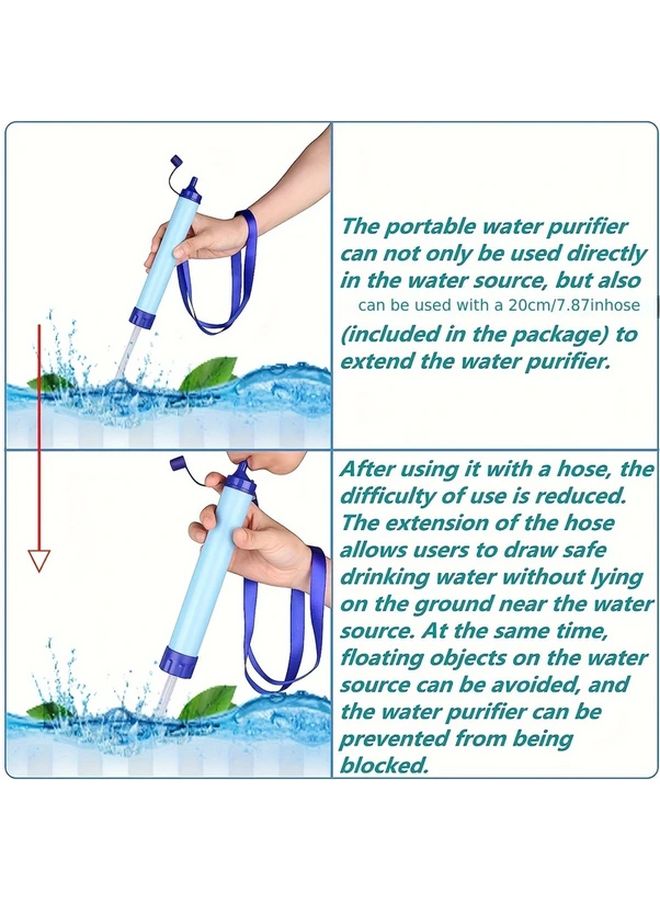 The portable water purifier can not only be used directly in the water source, but also can be used with a 20cm/7.87inhose (included in the package) to extend the water purifier.

After using it with a hose, the difficulty of use is reduced. The extension of the hose allows users to draw safe drinking water without lying on the ground near the water source. At the same time, floating objects on the water source can be avoided, and the water purifier can be prevented from being blocked.