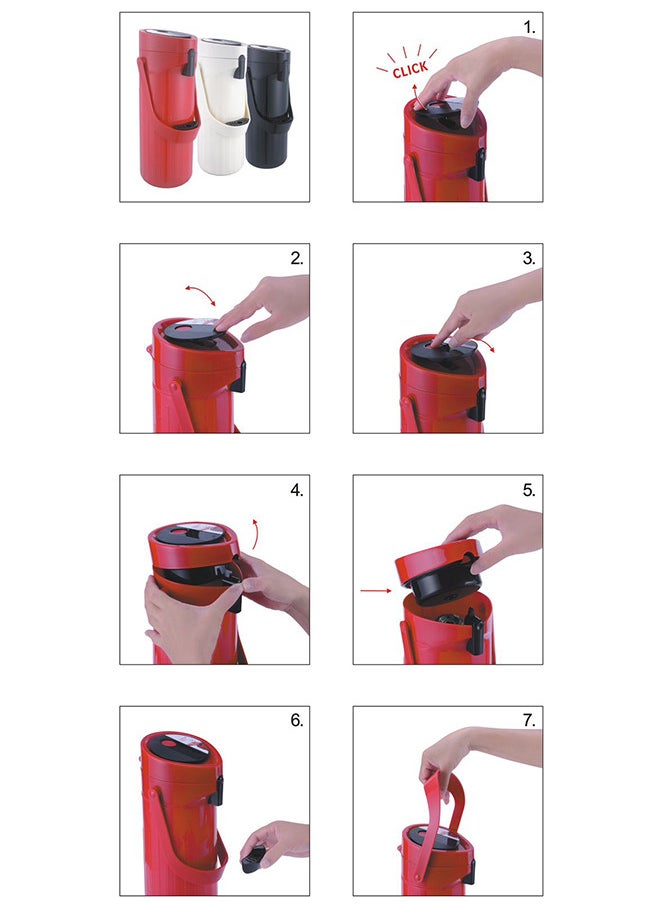 1.
CLICK

2.

3.

4.

5.

6.

7.